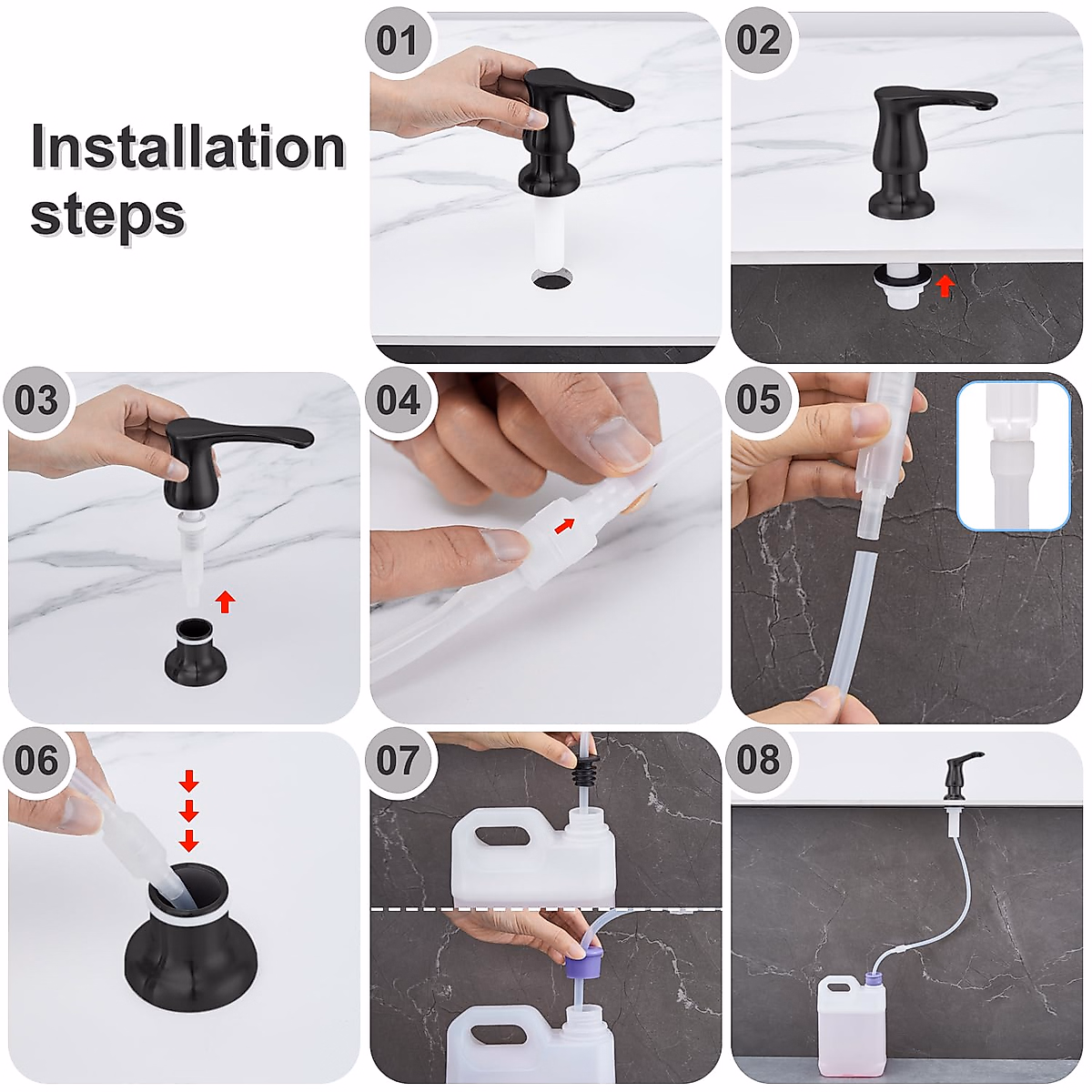 Installation steps

01

02

03

04

05

06

07

08