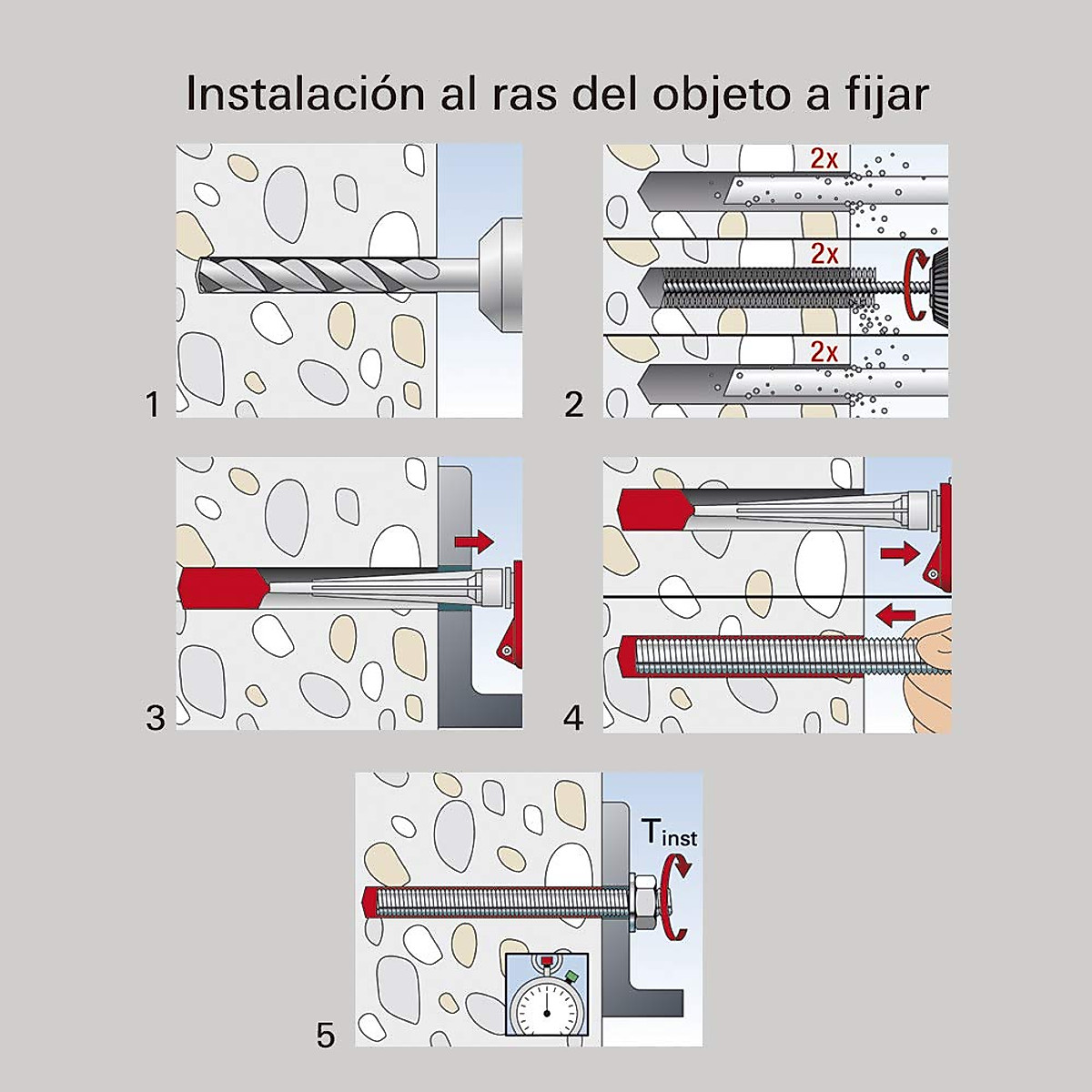 Instalación al ras del objeto a fijar

1

2x

2x

2x

2

3

4

$T_{inst}$

5