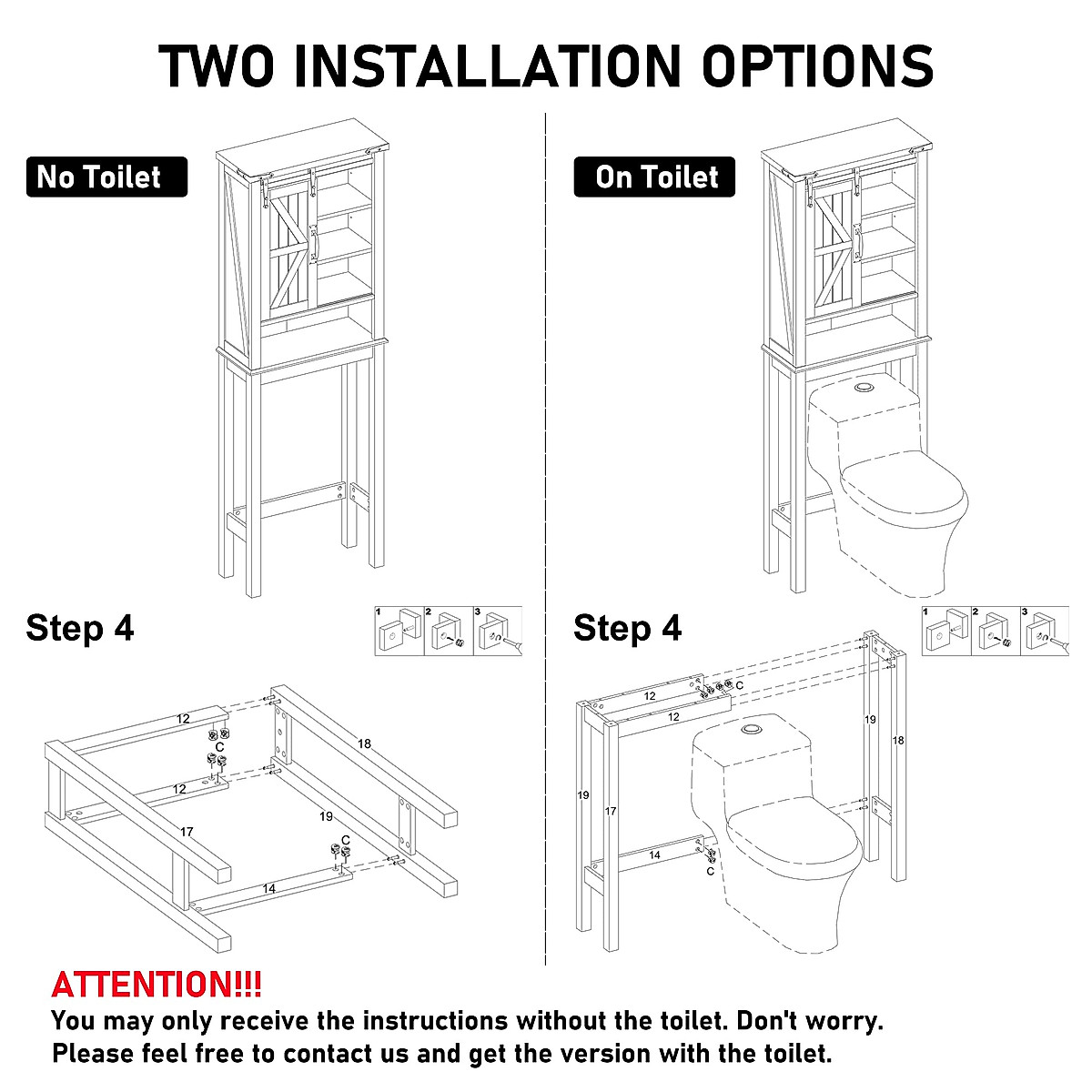 TWO INSTALLATION OPTIONS

No Toilet

Step 4

1 2 3

12
C
18
12
19
17
C
14

On Toilet

Step 4

1 2 3

12
C
12
19
18
19
17
14
C

ATTENTION!!!
You may only receive the instructions without the toilet. Don't worry. Please feel free to contact us and get the version with the toilet.