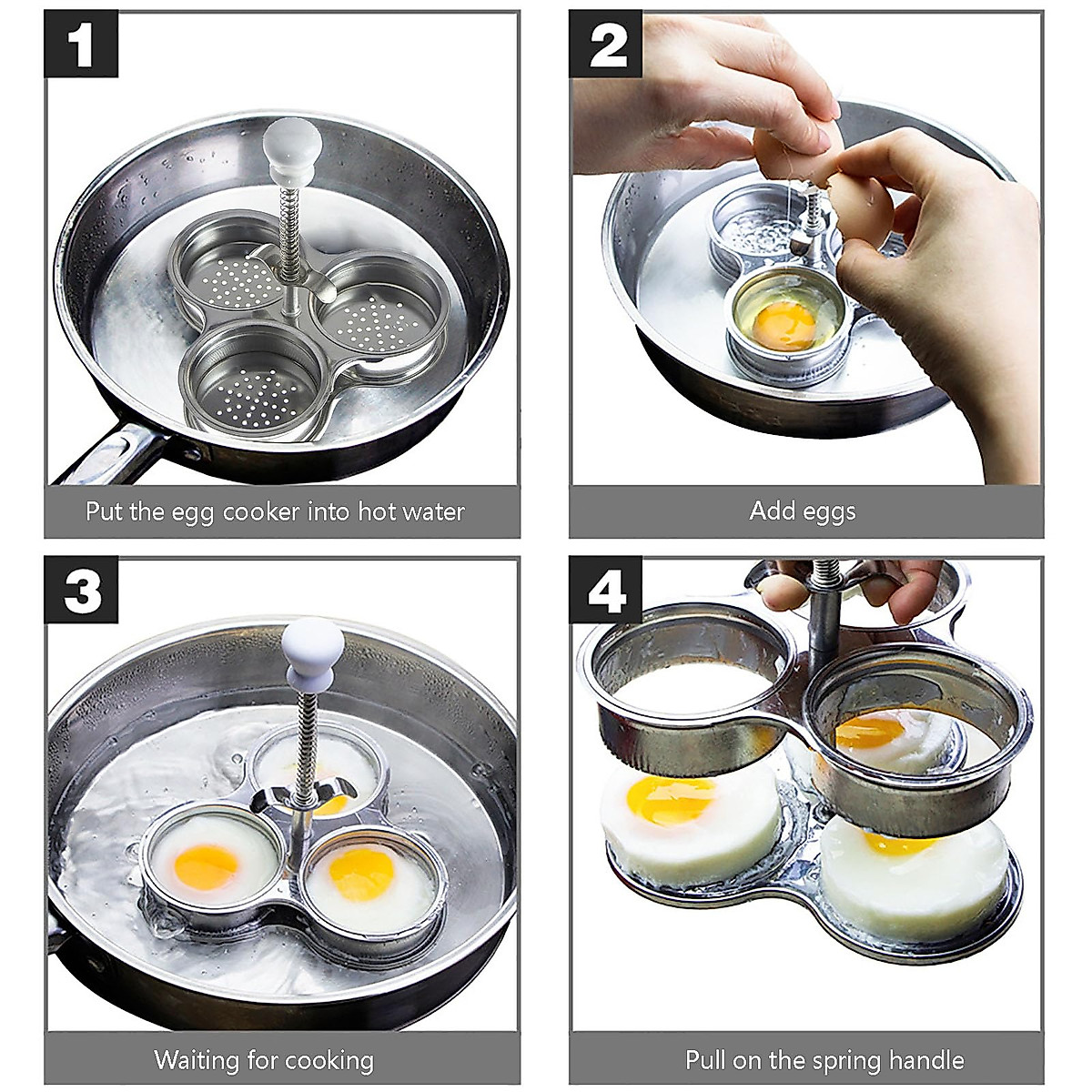 1

Put the egg cooker into hot water

2

Add eggs

3

Waiting for cooking

4

Pull on the spring handle