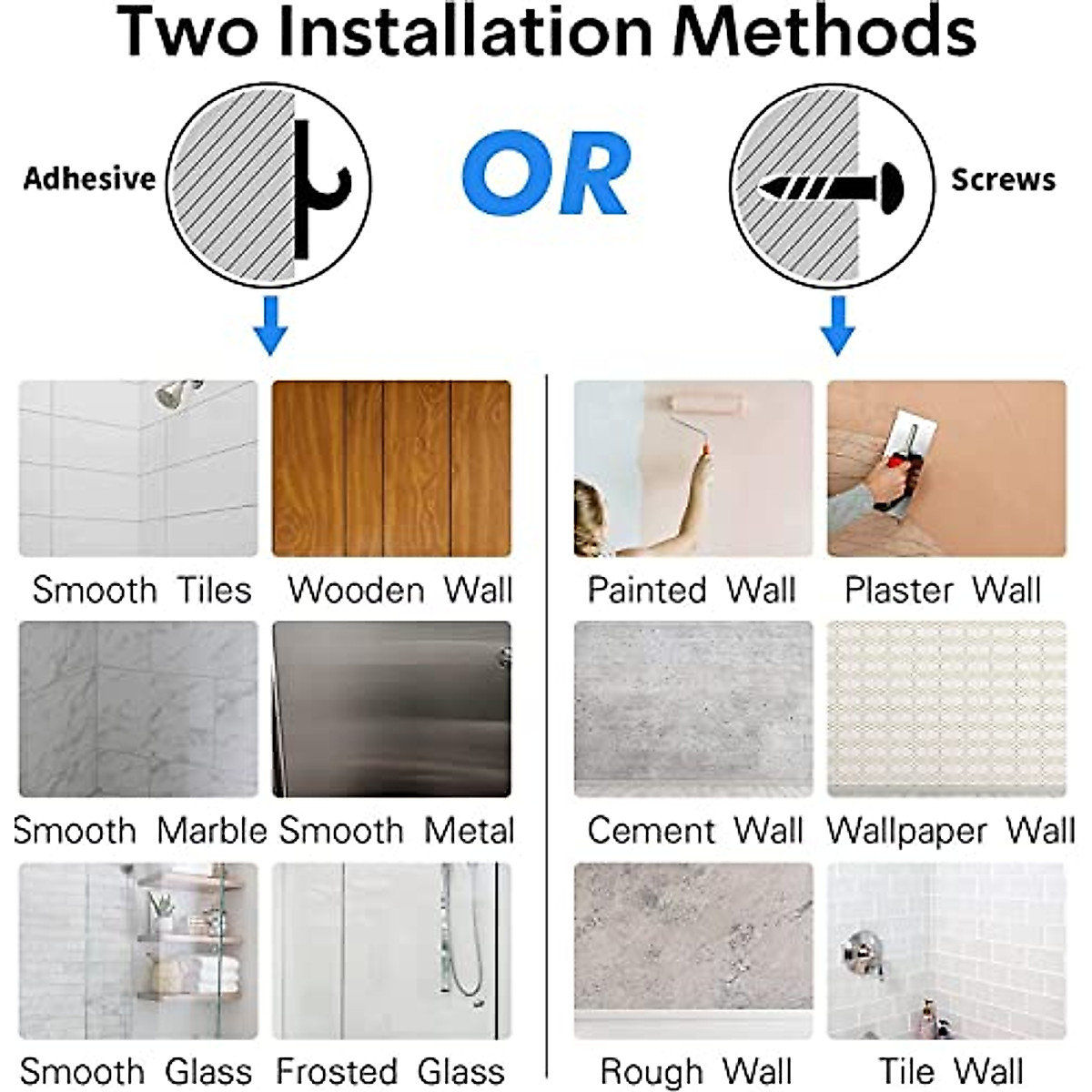 Two Installation Methods

Adhesive

OR

Screws

Smooth Tiles

Wooden Wall

Smooth Marble

Smooth Metal

Smooth Glass

Frosted Glass

Painted Wall

Plaster Wall

Cement Wall

Wallpaper Wall

Rough Wall

Tile Wall