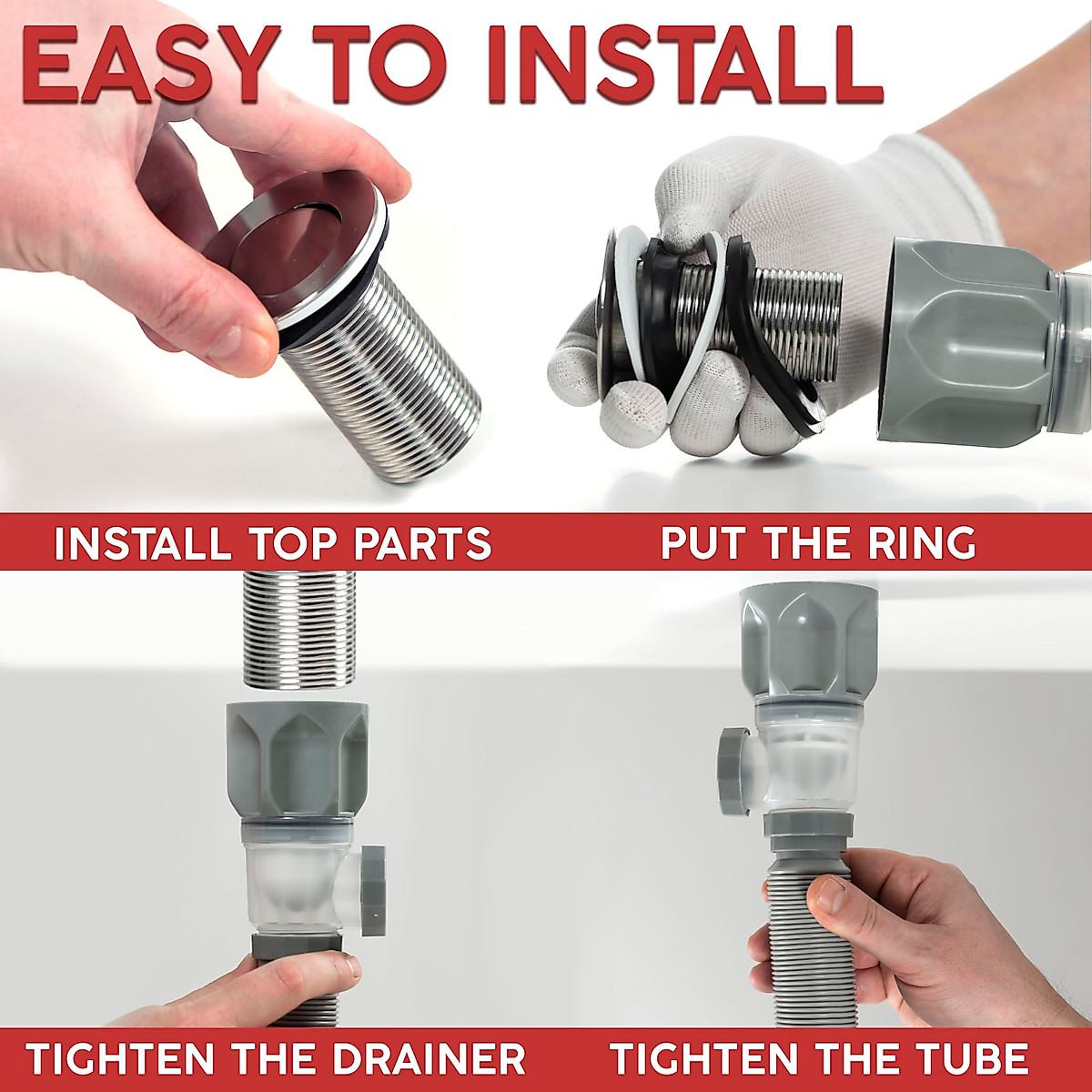 EASY TO INSTALL

INSTALL TOP PARTS

PUT THE RING

TIGHTEN THE DRAINER

TIGHTEN THE TUBE