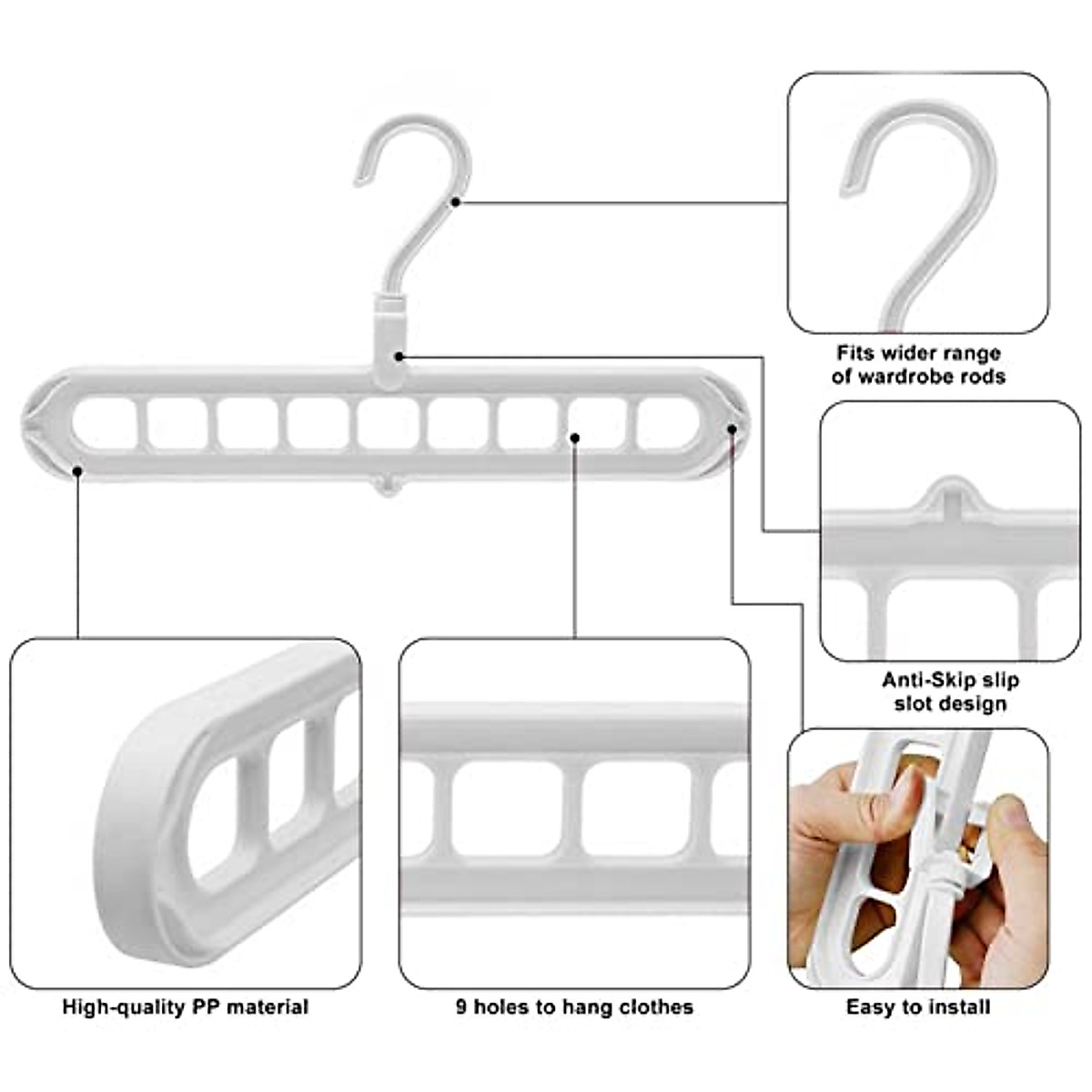 Fits wider range of wardrobe rods

Anti-Skip slip slot design

High-quality PP material

9 holes to hang clothes

Easy to install