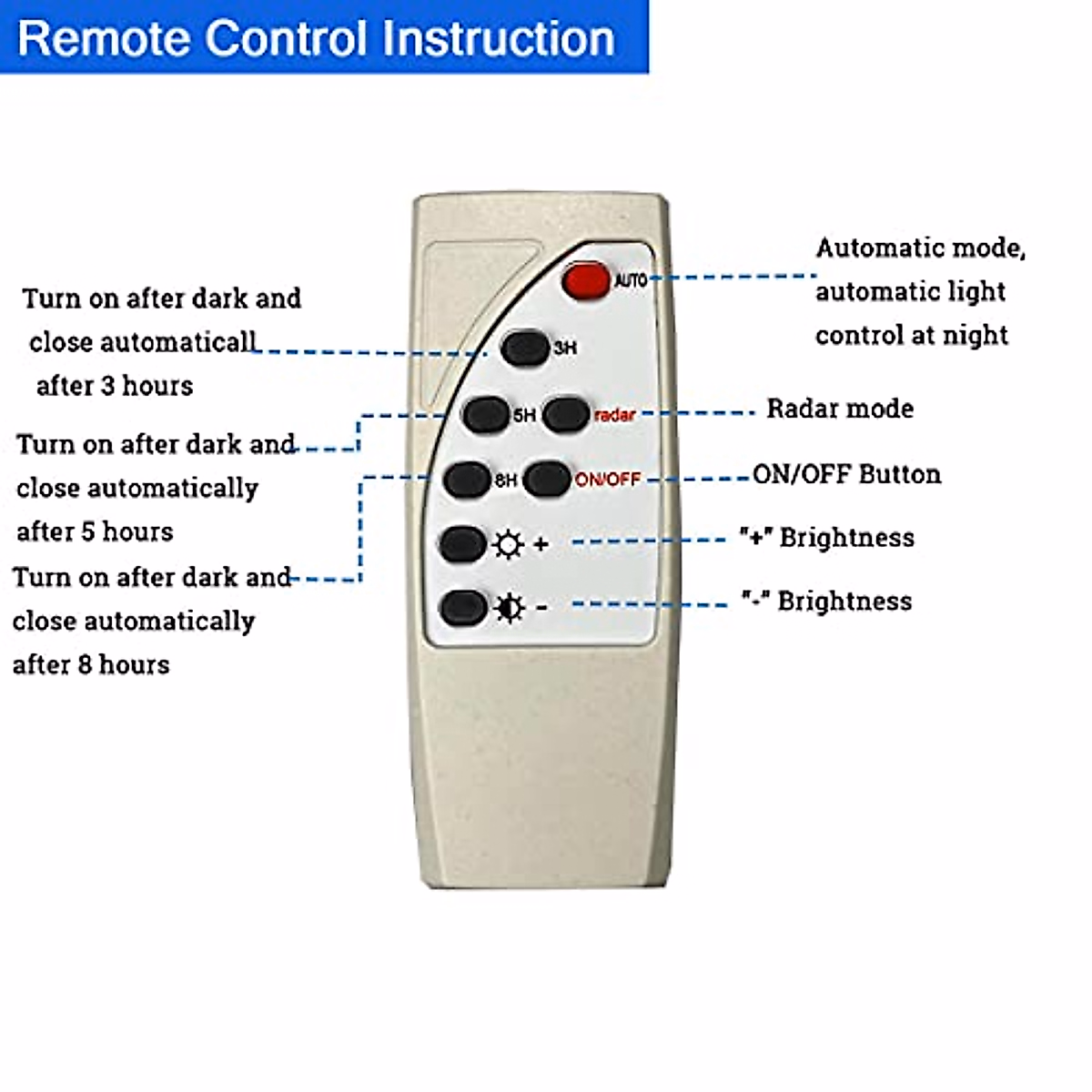 Remote Control Instruction

Turn on after dark and close automaticall after 3 hours

Turn on after dark and close automatically after 5 hours

Turn on after dark and close automatically after 8 hours

AUTO

3H

5H

radar

8H

ON/OFF

+

-

Automatic mode, automatic light control at night

Radar mode

ON/OFF Button

"+" Brightness

"-" Brightness