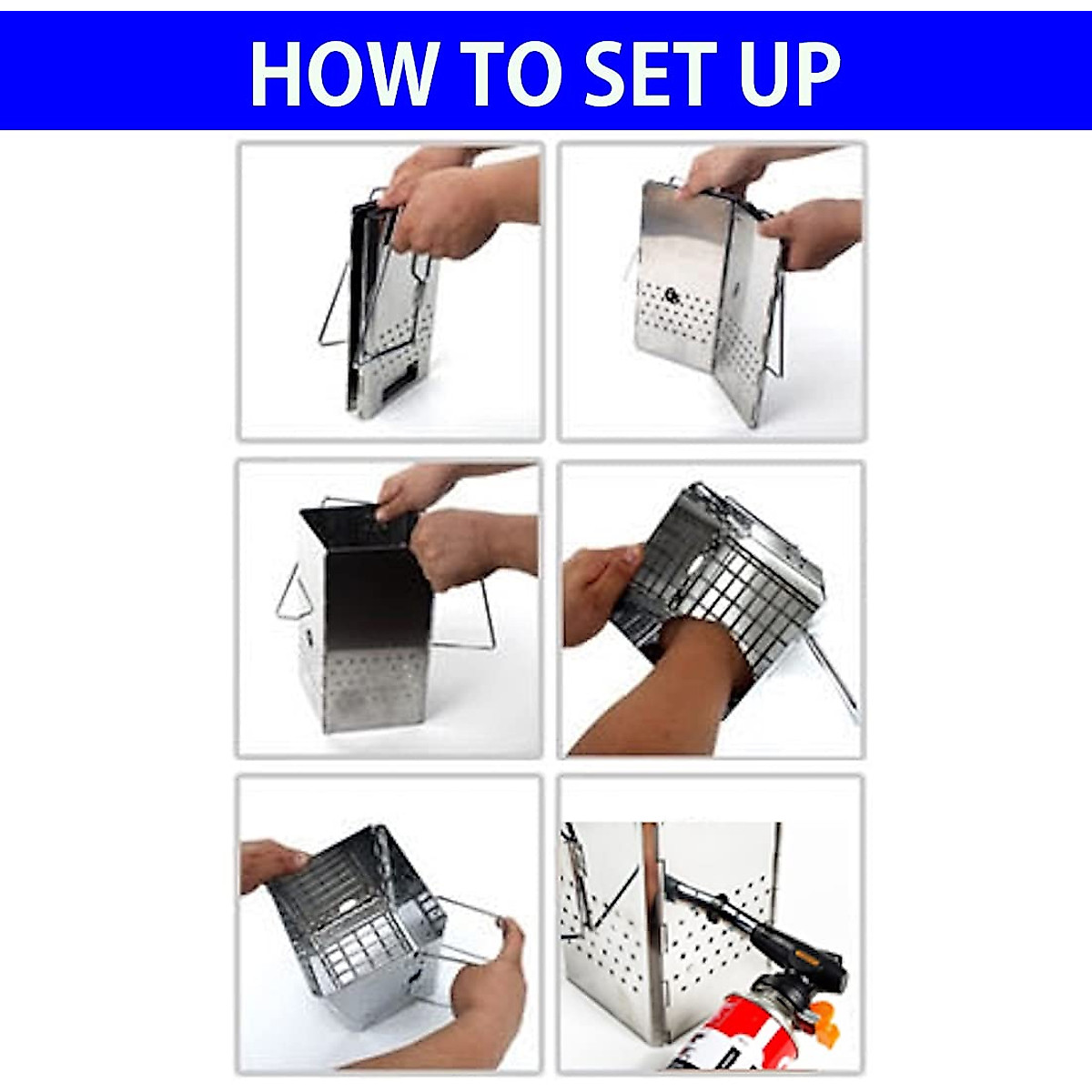 HOW TO SET UP