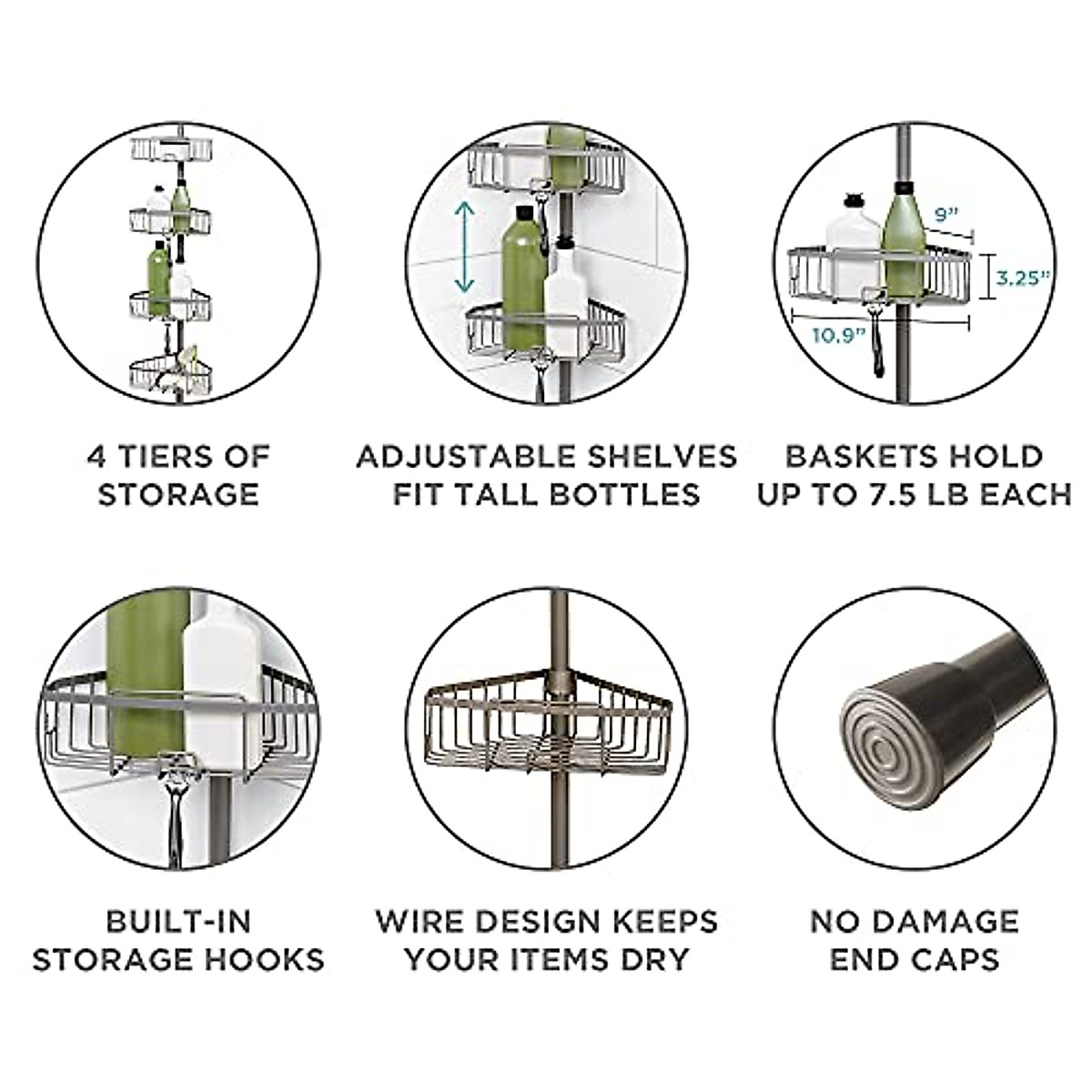 9"

3.25"

10.9"

4 TIERS OF STORAGE

ADJUSTABLE SHELVES FIT TALL BOTTLES

BASKETS HOLD UP TO 7.5 LB EACH

BUILT-IN STORAGE HOOKS

WIRE DESIGN KEEPS YOUR ITEMS DRY

NO DAMAGE END CAPS