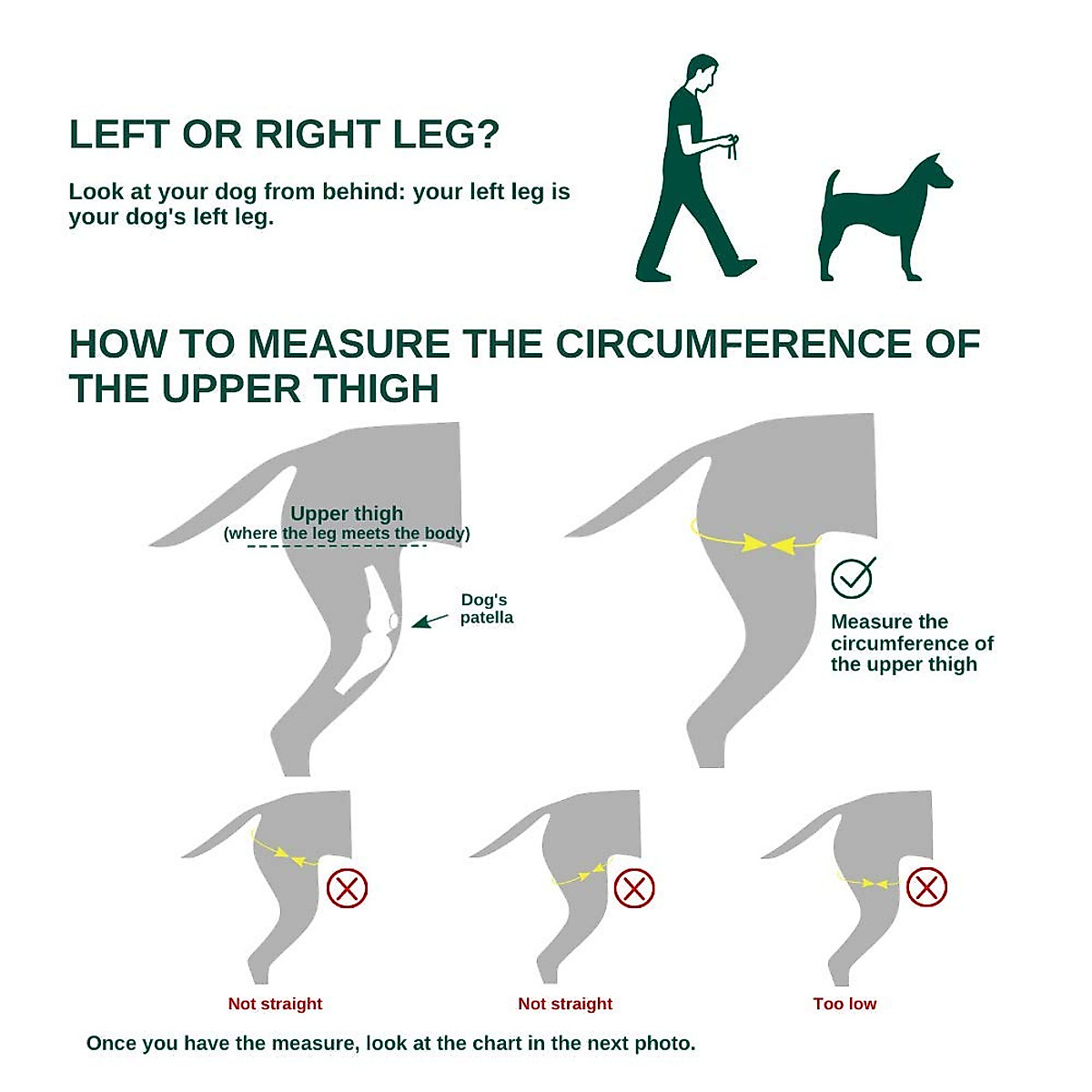 LEFT OR RIGHT LEG?

Look at your dog from behind: your left leg is your dog's left leg.

HOW TO MEASURE THE CIRCUMFERENCE OF THE UPPER THIGH

Upper thigh
(where the leg meets the body)

Dog's patella

Measure the circumference of the upper thigh

Not straight

Not straight

Too low

Once you have the measure, look at the chart in the next photo.