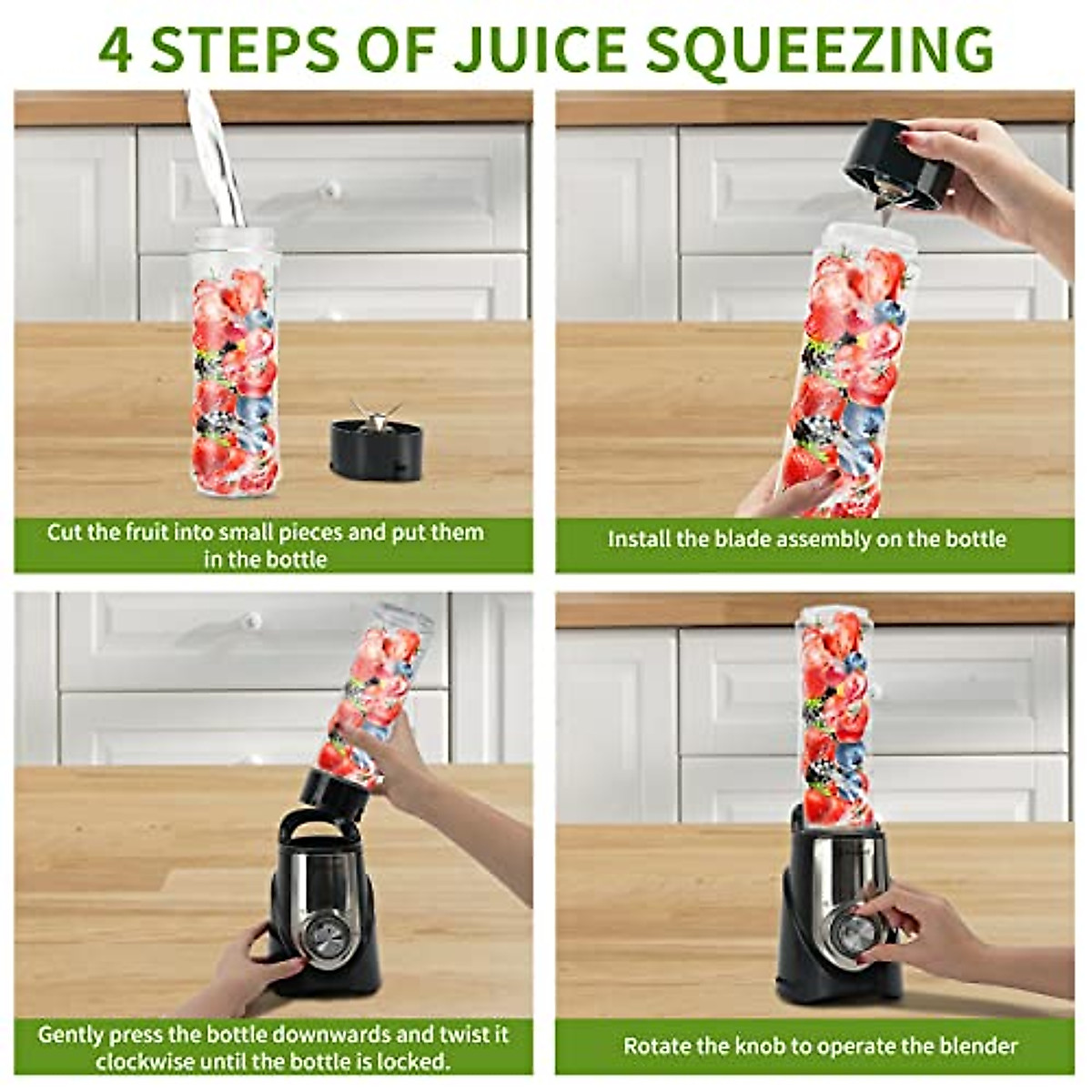 4 STEPS OF JUICE SQUEEZING

Cut the fruit into small pieces and put them in the bottle

Install the blade assembly on the bottle

Gently press the bottle downwards and twist it clockwise until the bottle is locked.

Rotate the knob to operate the blender