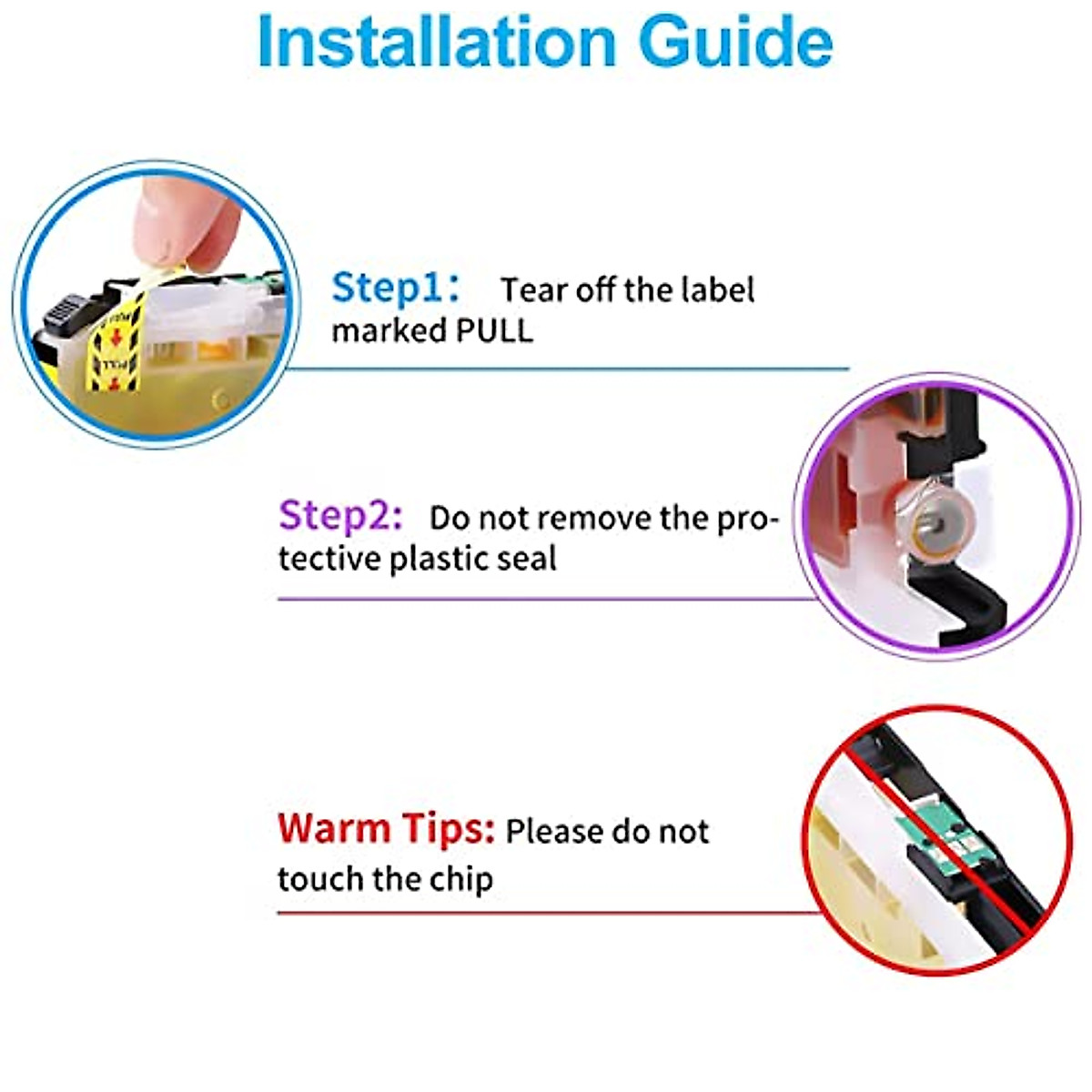 Installation Guide

PULL

Step1: Tear off the label marked PULL

Step2: Do not remove the protective plastic seal

Warm Tips: Please do not touch the chip