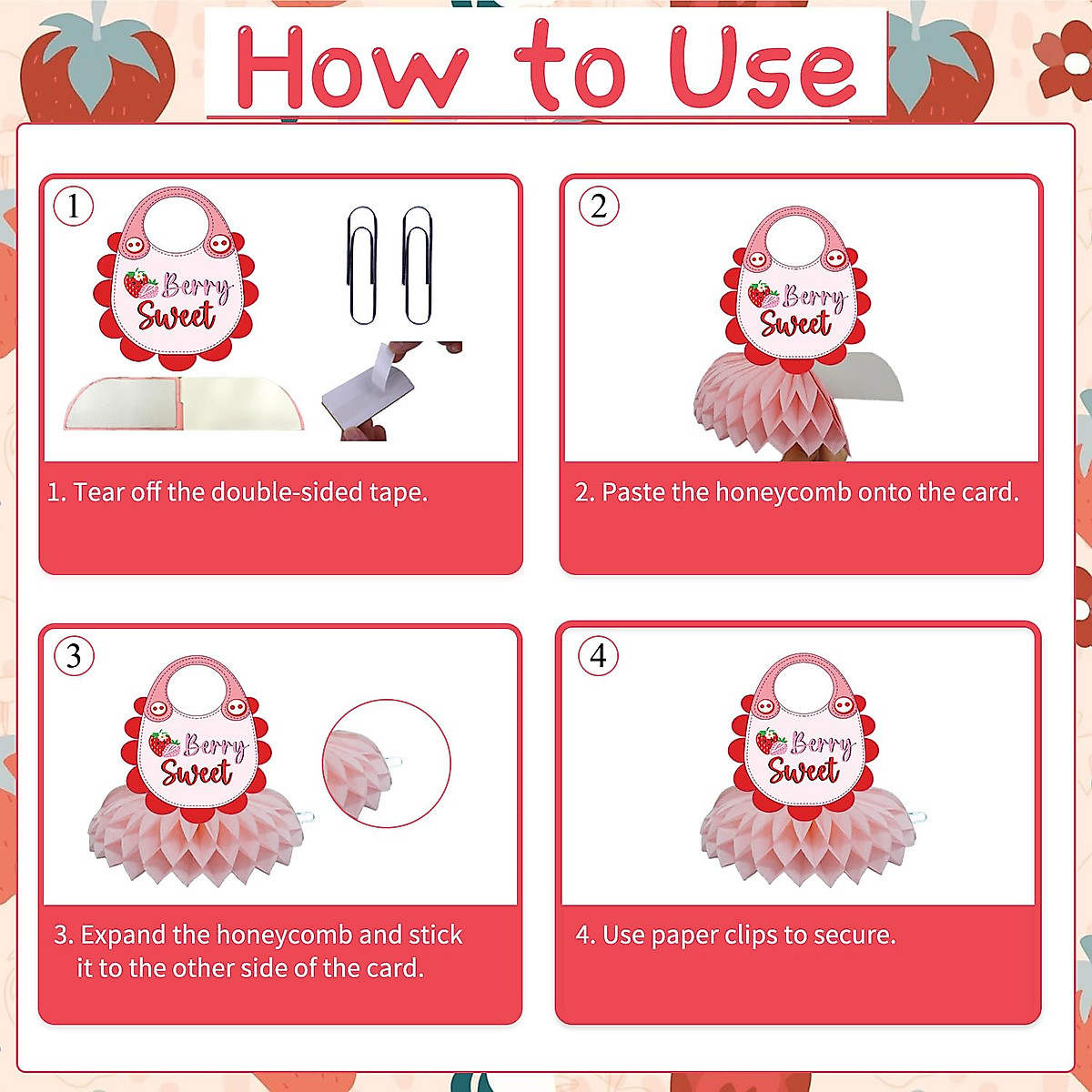 How to Use

1

Berry Sweet

1. Tear off the double-sided tape.

2

Berry Sweet

2. Paste the honeycomb onto the card.

3

Berry Sweet

3. Expand the honeycomb and stick it to the other side of the card.

4

Berry Sweet

4. Use paper clips to secure.