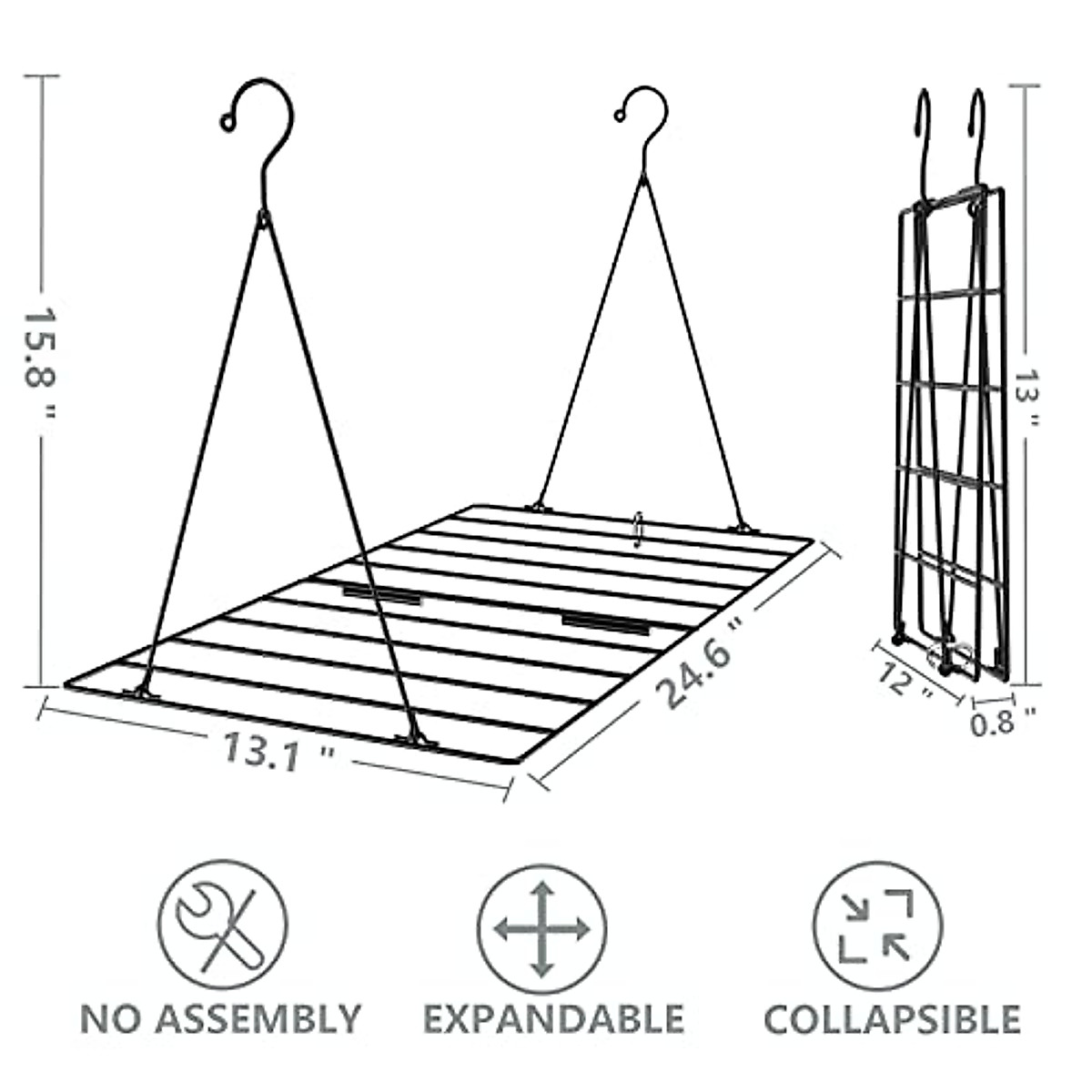 15.8 "

13.1 "

24.6 "

13 "

12 "

0.8 "

NO ASSEMBLY

EXPANDABLE

COLLAPSIBLE