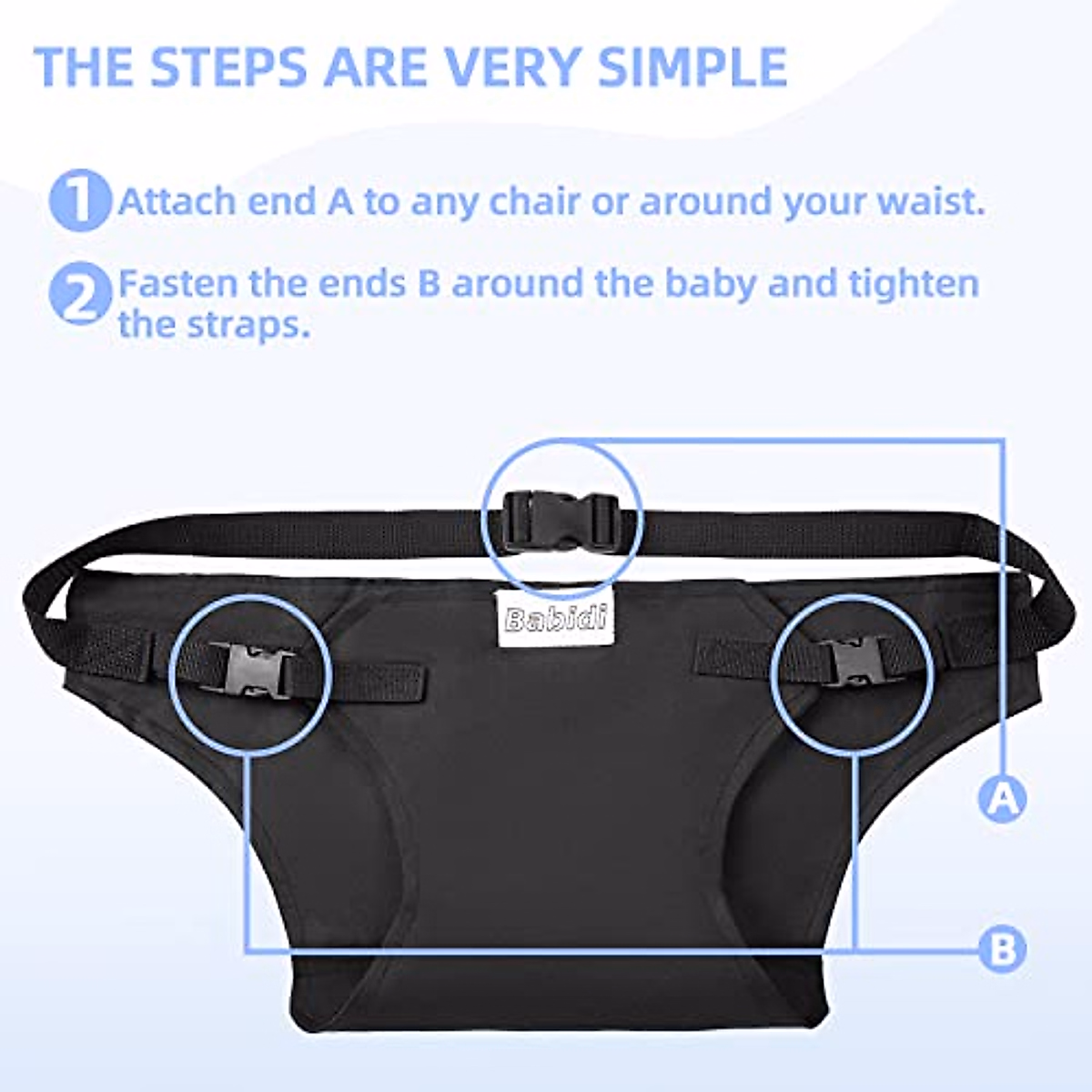 THE STEPS ARE VERY SIMPLE

1 Attach end A to any chair or around your waist.

2 Fasten the ends B around the baby and tighten the straps.

Babidi

A

B