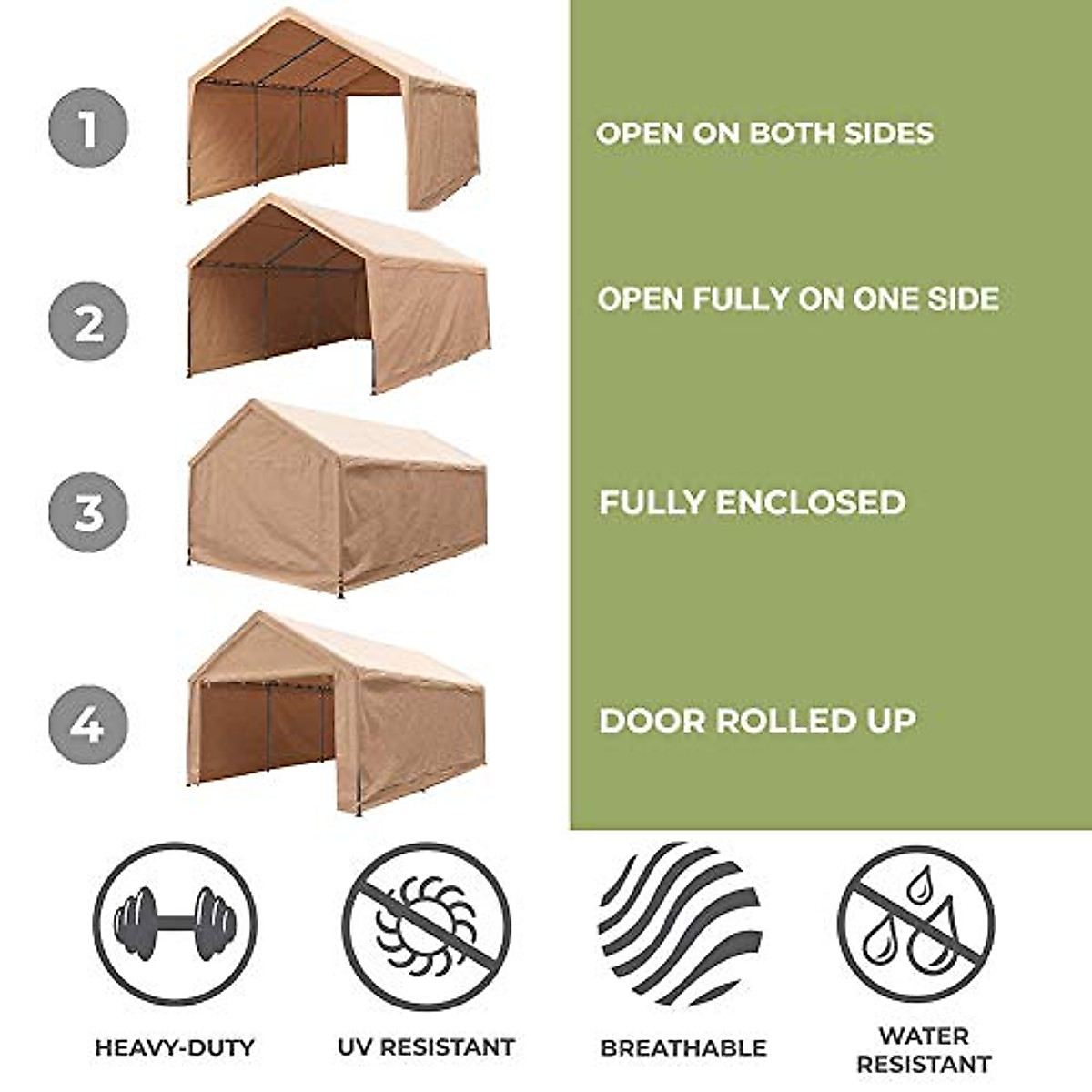 1

OPEN ON BOTH SIDES

2

OPEN FULLY ON ONE SIDE

3

FULLY ENCLOSED

4

DOOR ROLLED UP

HEAVY-DUTY

UV RESISTANT

BREATHABLE

WATER RESISTANT