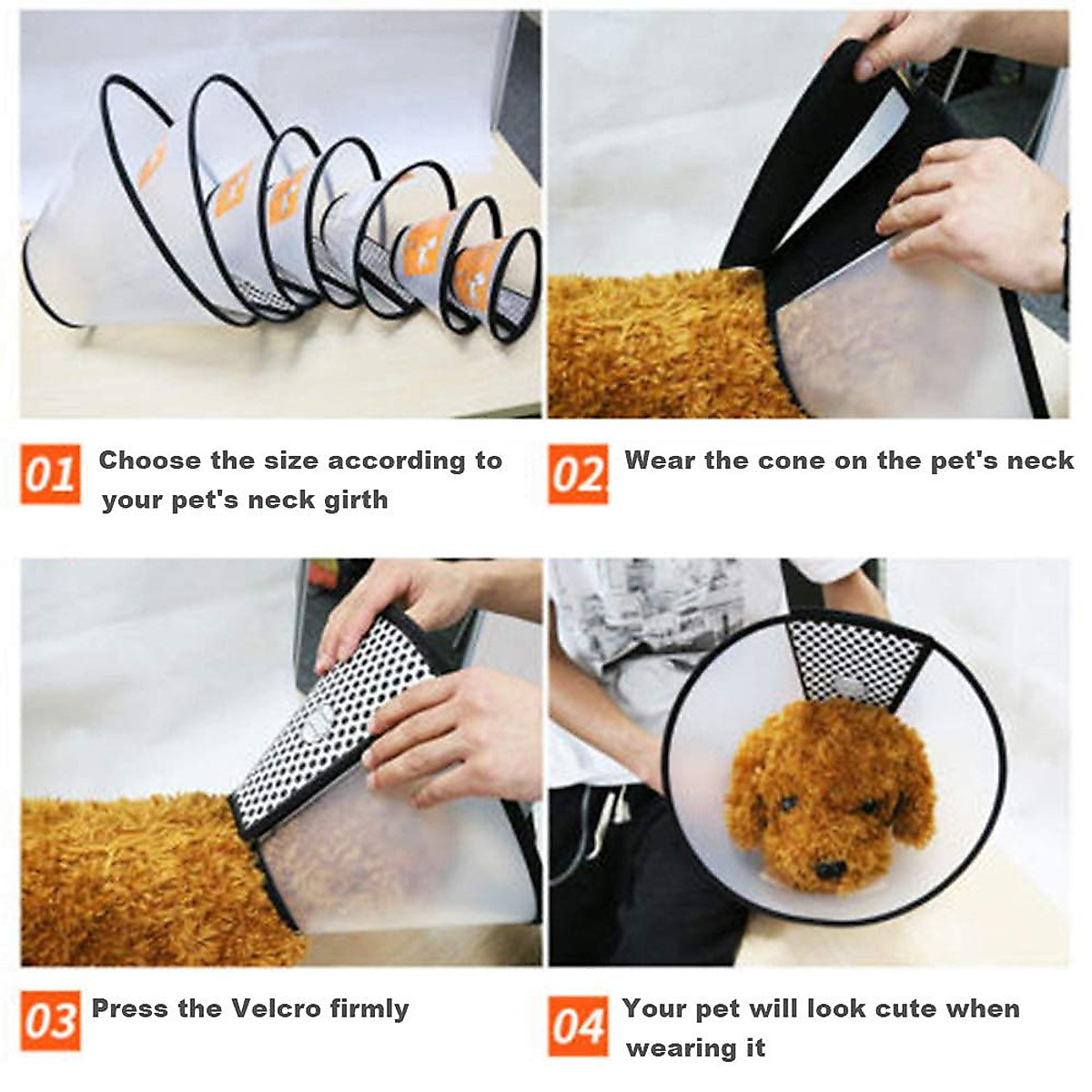 01 Choose the size according to your pet's neck girth

02 Wear the cone on the pet's neck

03 Press the Velcro firmly

04 Your pet will look cute when wearing it