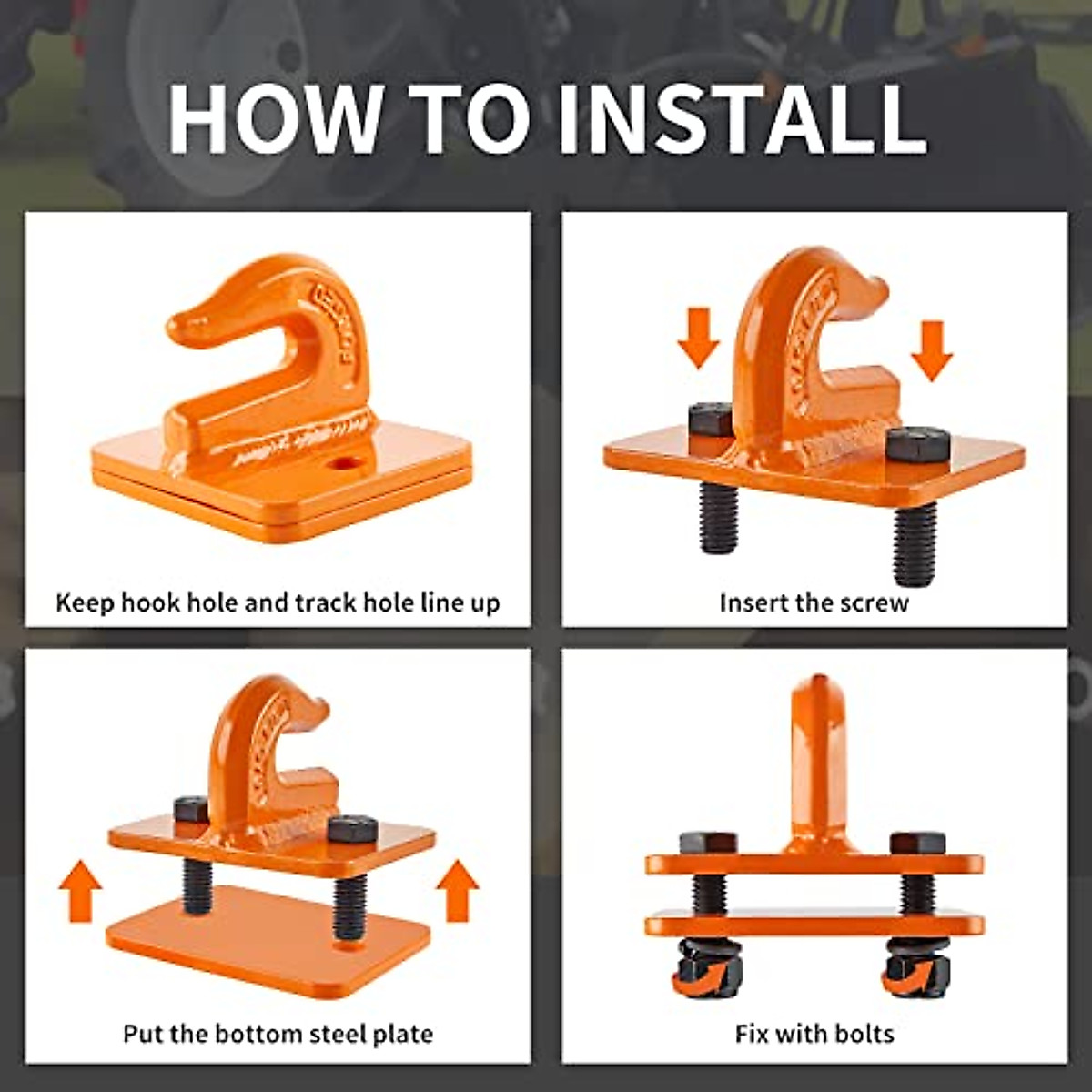 HOW TO INSTALL

Keep hook hole and track hole line up

Insert the screw

Put the bottom steel plate

Fix with bolts