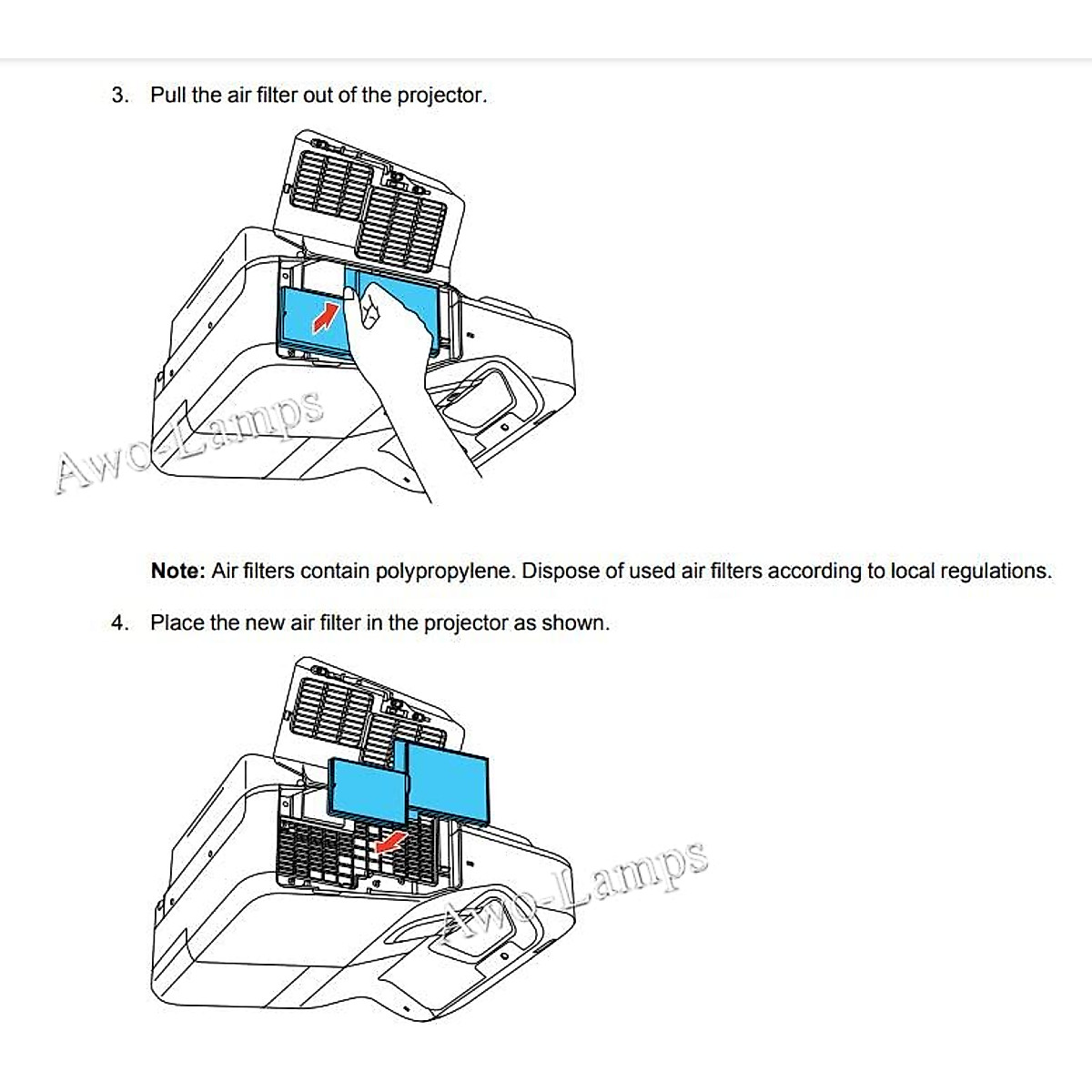 3. Pull the air filter out of the projector.

Awo-Lamps

Note: Air filters contain polypropylene. Dispose of used air filters according to local regulations.

4. Place the new air filter in the projector as shown.

Awo-Lamps