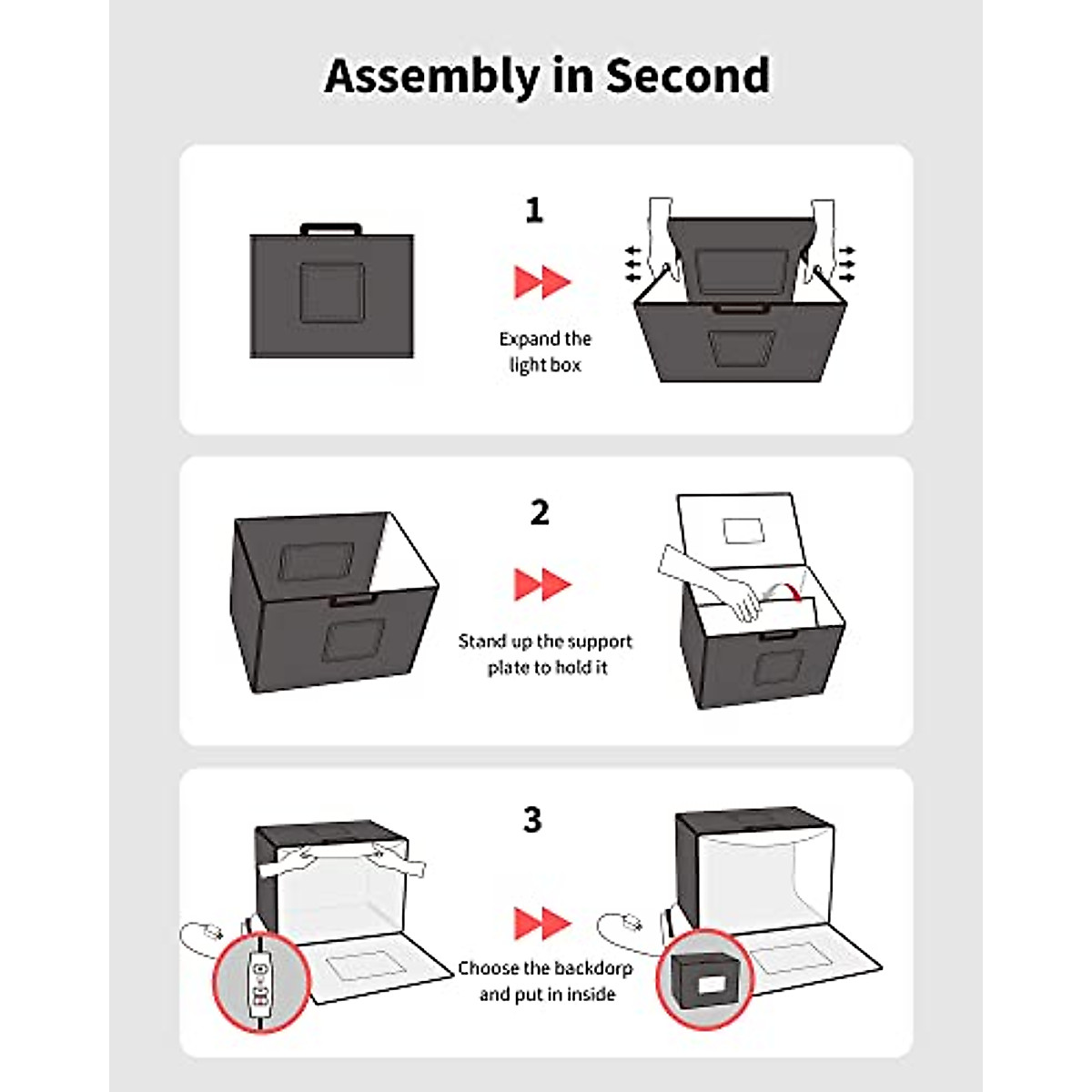 Assembly in Second

1

Expand the light box

2

Stand up the support plate to hold it

3

Choose the backdorp and put in inside