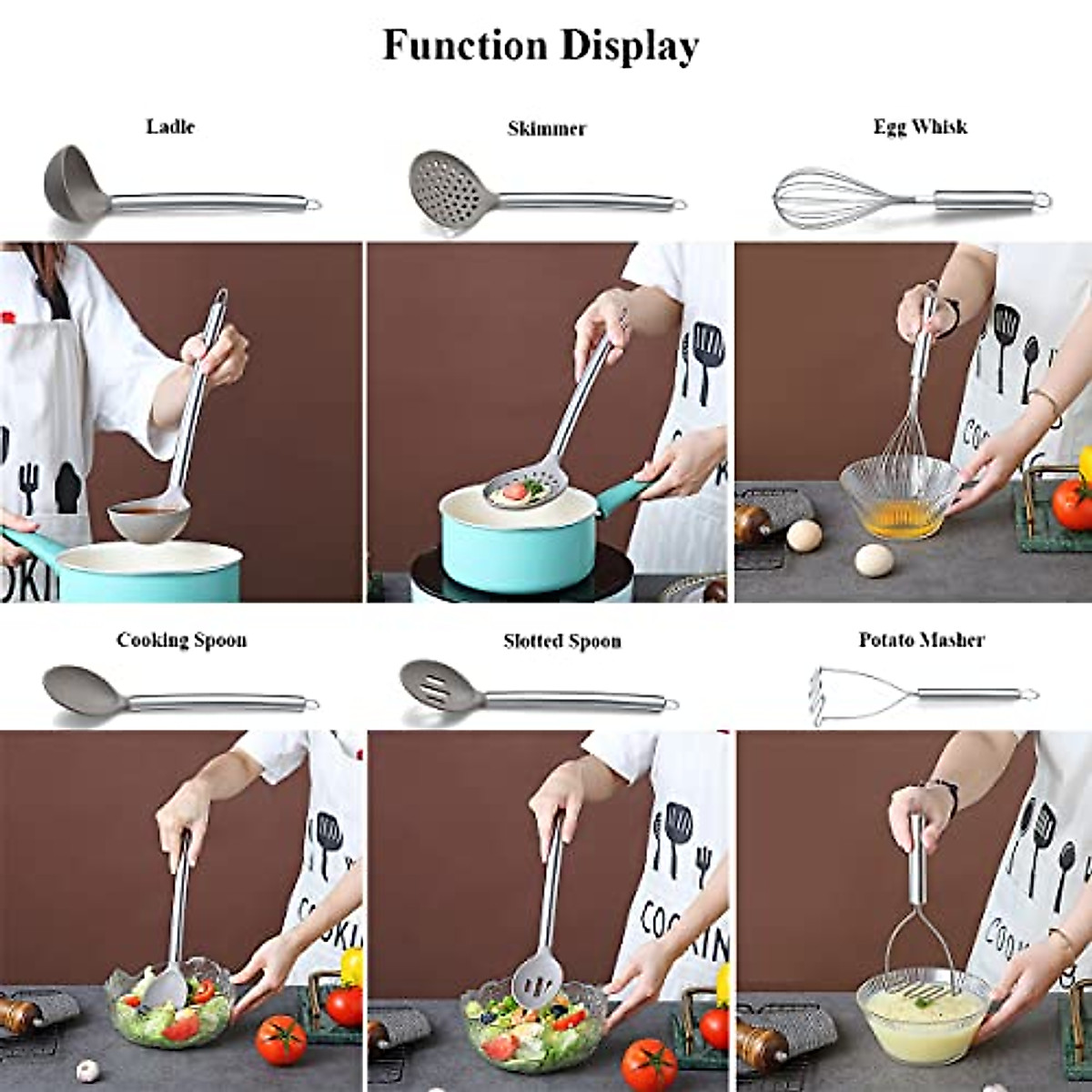 Function Display

Ladle

Skimmer

Egg Whisk

Cooking Spoon

Slotted Spoon

Potato Masher