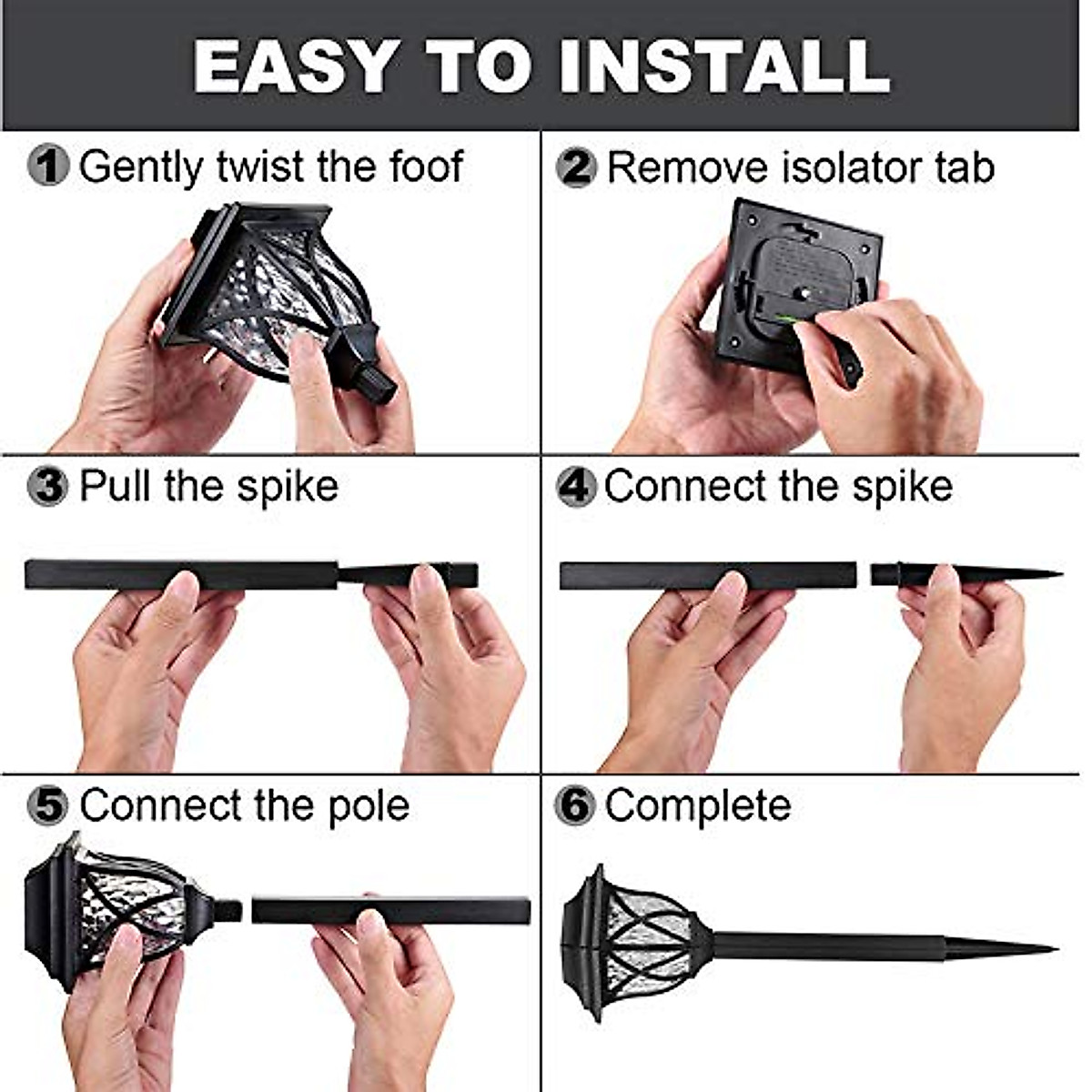 EASY TO INSTALL

1 Gently twist the foof

2 Remove isolator tab

3 Pull the spike

4 Connect the spike

5 Connect the pole

6 Complete