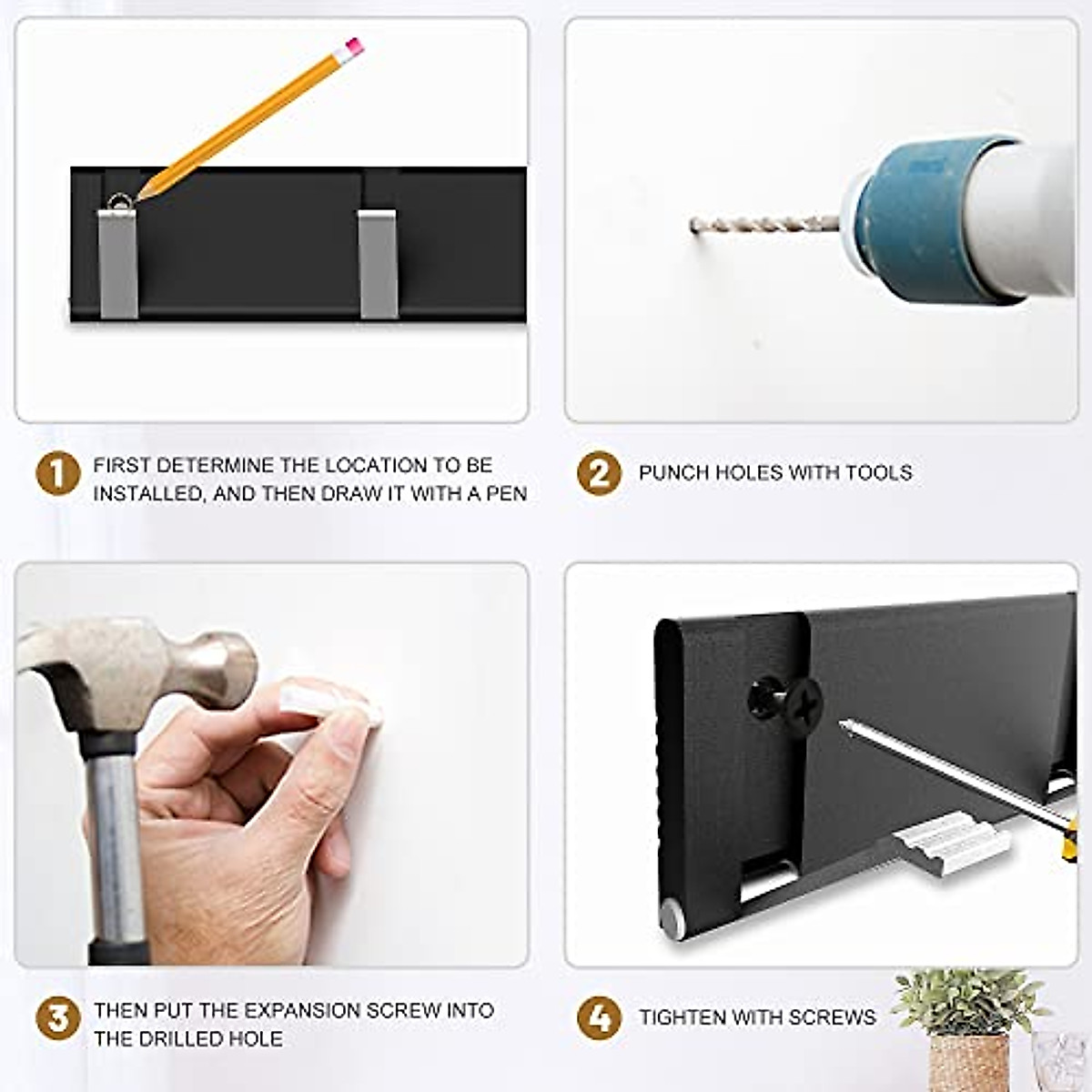 1 FIRST DETERMINE THE LOCATION TO BE INSTALLED, AND THEN DRAW IT WITH A PEN

2 PUNCH HOLES WITH TOOLS

3 THEN PUT THE EXPANSION SCREW INTO THE DRILLED HOLE

4 TIGHTEN WITH SCREWS