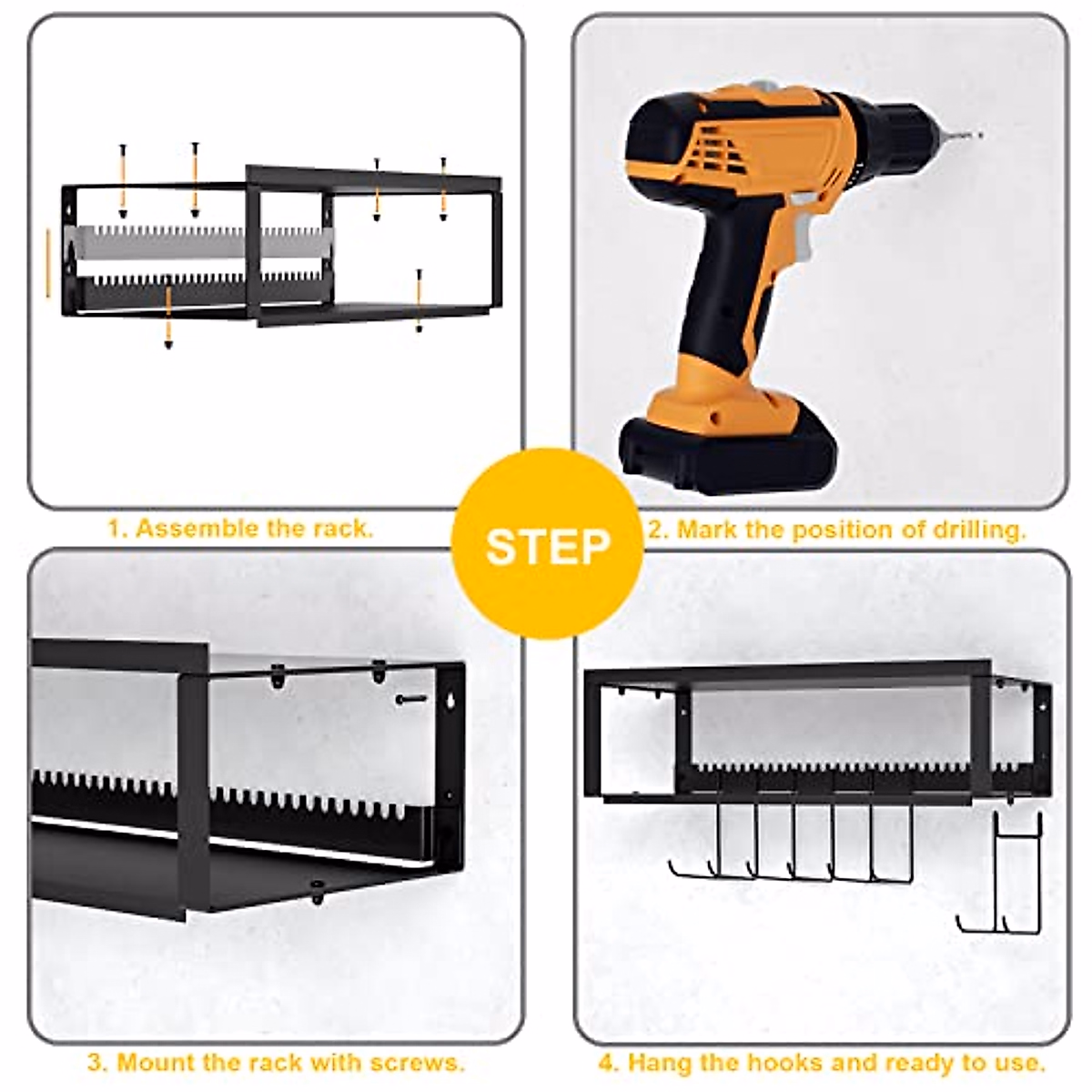 1. Assemble the rack.

STEP

2. Mark the position of drilling.

3. Mount the rack with screws.

4. Hang the hooks and ready to use.