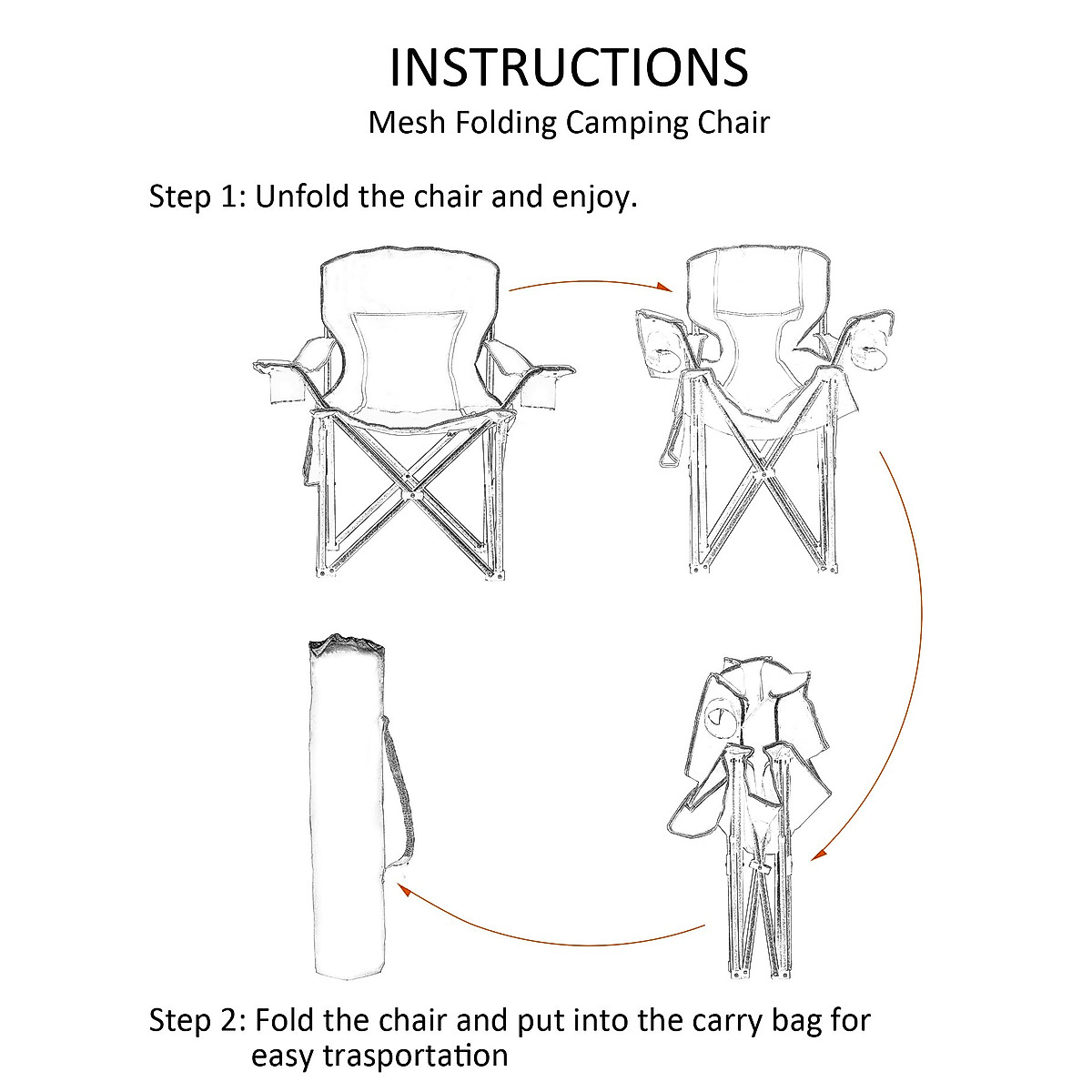 INSTRUCTIONS
Mesh Folding Camping Chair

Step 1: Unfold the chair and enjoy.

Step 2: Fold the chair and put into the carry bag for easy trasportation