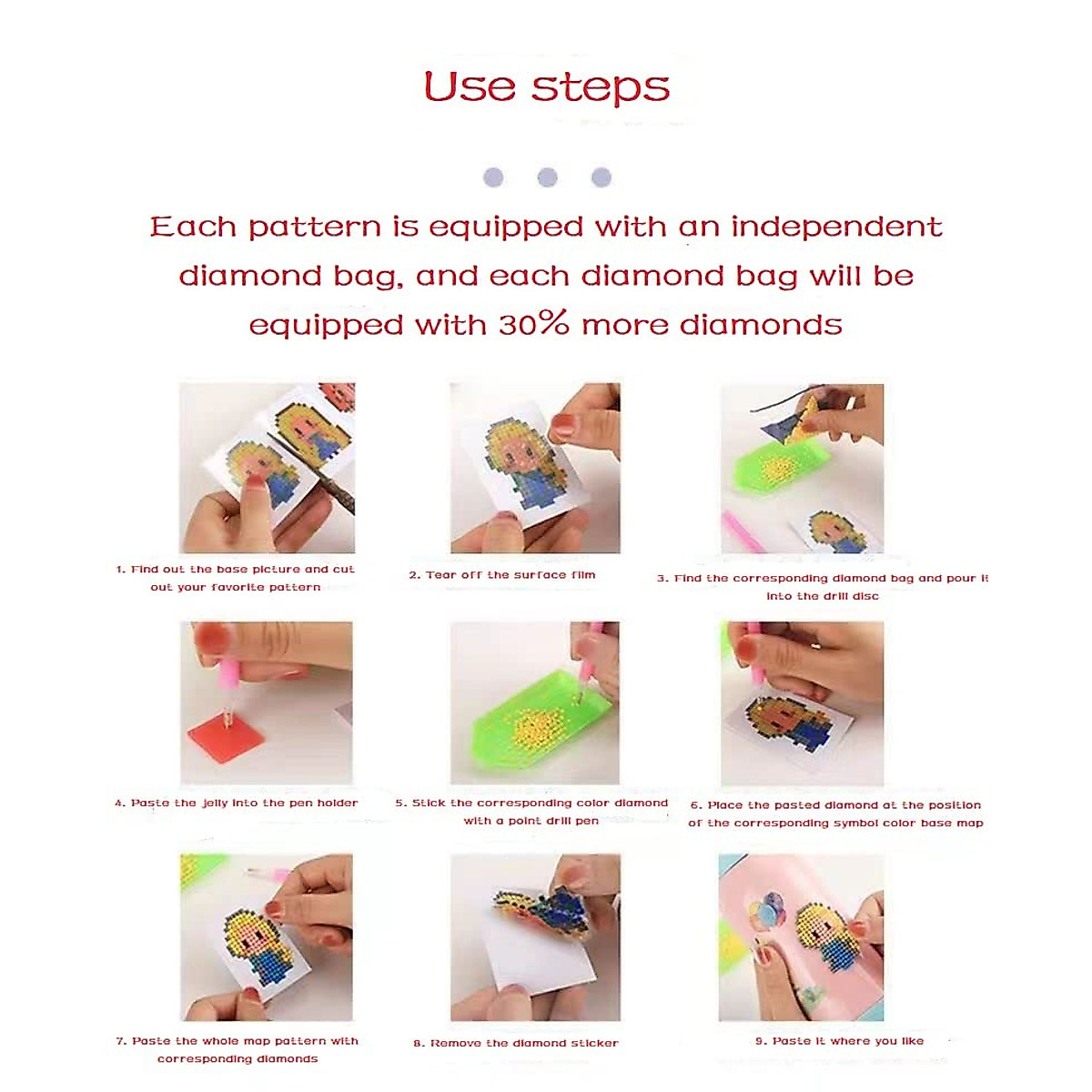 Use steps

Each pattern is equipped with an independent diamond bag, and each diamond bag will be equipped with 30% more diamonds

1. Find out the base picture and cut out your favorite pattern

2. Tear off the surface film

3. Find the corresponding diamond bag and pour it into the drill disc

4. Paste the jelly into the pen holder

5. Stick the corresponding color diamond with a point drill pen

6. Place the pasted diamond at the position of the corresponding symbol color base map

7. Paste the whole map pattern with corresponding diamonds

8. Remove the diamond sticker

9. Paste it where you like