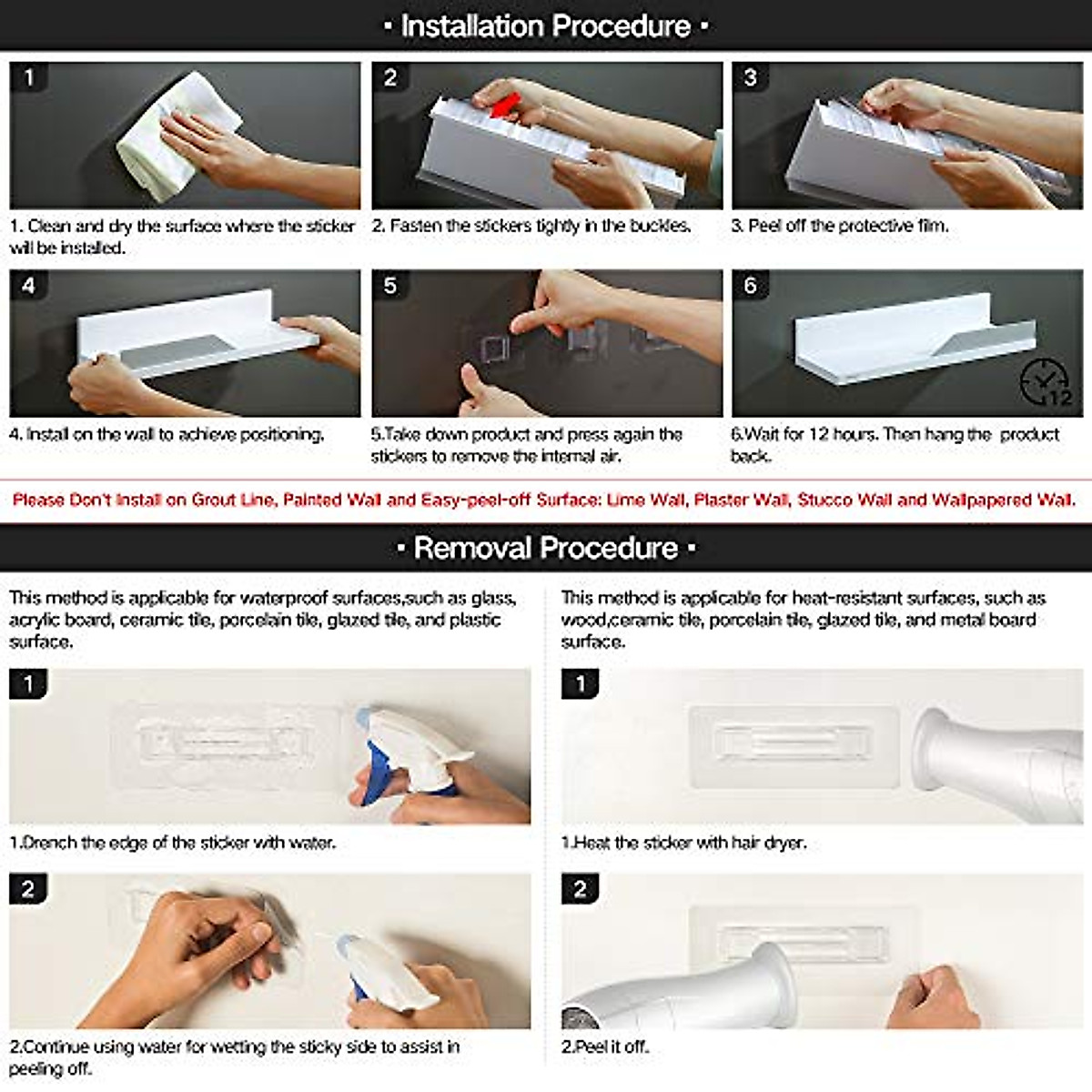 · Installation Procedure ·

1

1. Clean and dry the surface where the sticker will be installed.

2

2. Fasten the stickers tightly in the buckles.

3

3. Peel off the protective film.

4

4. Install on the wall to achieve positioning.

5

5.Take down product and press again the stickers to remove the internal air.

6

12

6.Wait for 12 hours. Then hang the product back.

Please Don't Install on Grout Line, Painted Wall and Easy-peel-off Surface: Lime Wall, Plaster Wall, Stucco Wall and Wallpapered Wall.

· Removal Procedure ·

This method is applicable for waterproof surfaces,such as glass, acrylic board, ceramic tile, porcelain tile, glazed tile, and plastic surface.

1

1.Drench the edge of the sticker with water.

2

2.Continue using water for wetting the sticky side to assist in peeling off.

This method is applicable for heat-resistant surfaces, such as wood,ceramic tile, porcelain tile, glazed tile, and metal board surface.

1

1.Heat the sticker with hair dryer.

2

2.Peel it off.