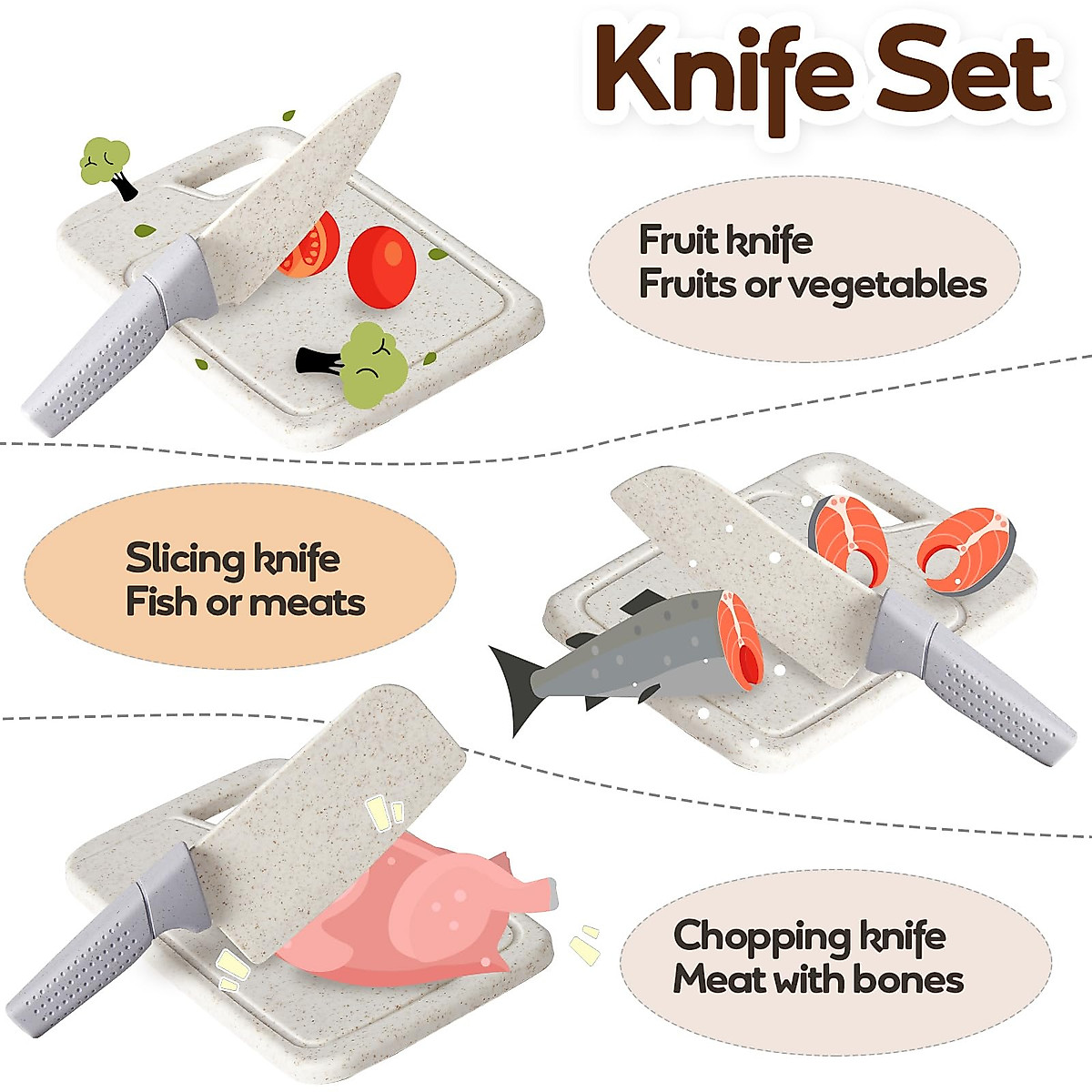 Knife Set

Fruit knife
Fruits or vegetables

Slicing knife
Fish or meats

Chopping knife
Meat with bones