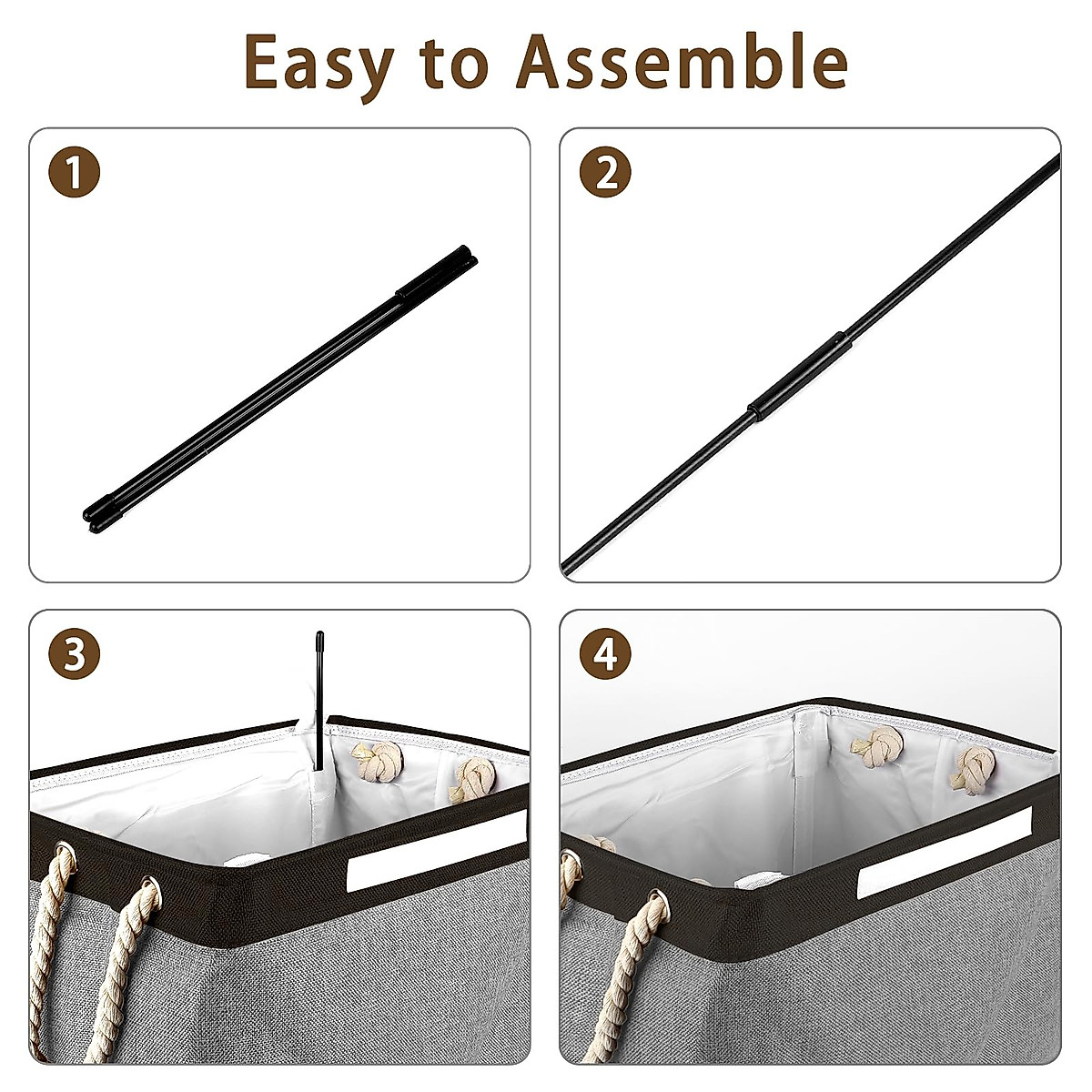 Easy to Assemble

1

2

3

4