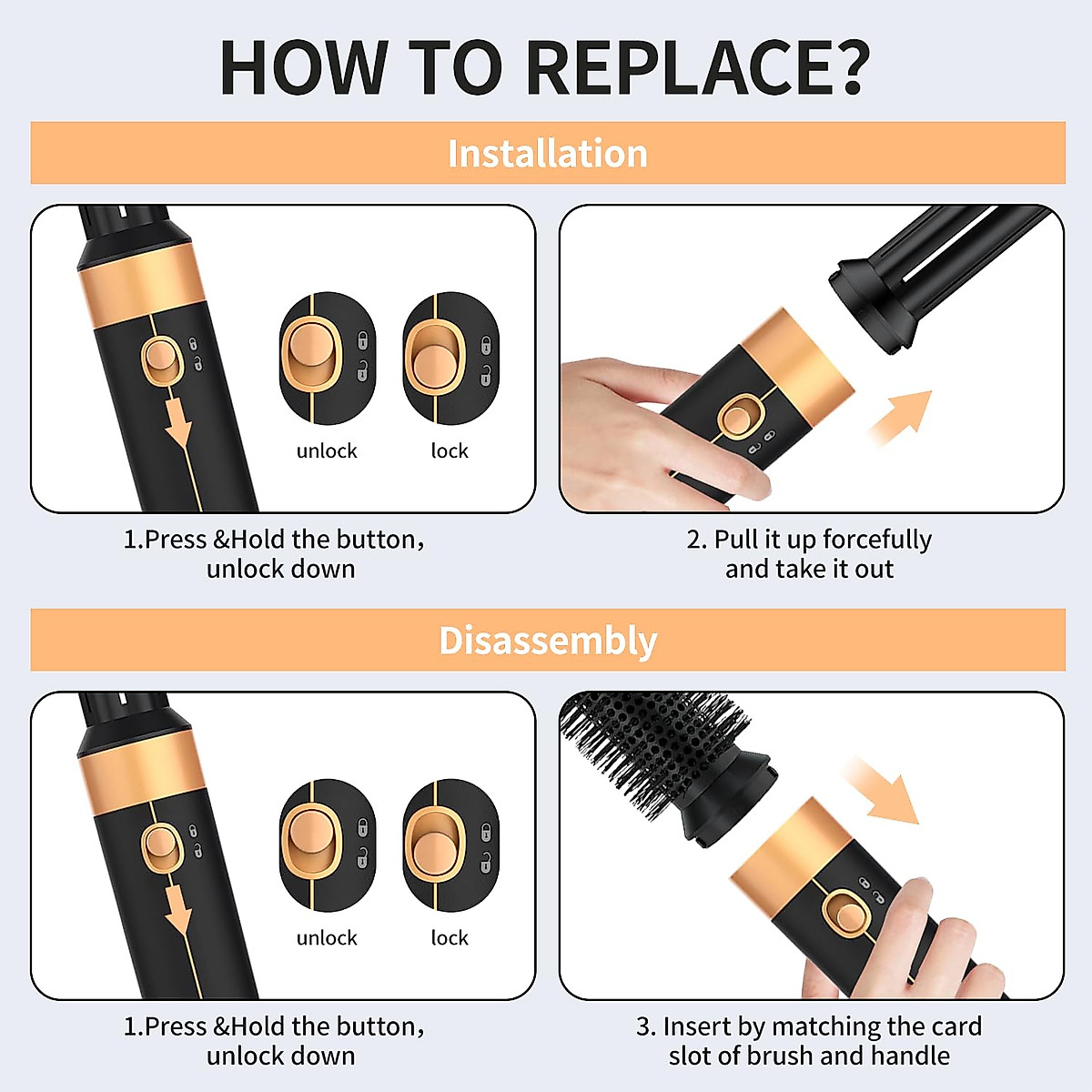 HOW TO REPLACE?

Installation

unlock

lock

1.Press &Hold the button, unlock down

2. Pull it up forcefully and take it out

Disassembly

unlock

lock

1.Press &Hold the button, unlock down

3. Insert by matching the card slot of brush and handle