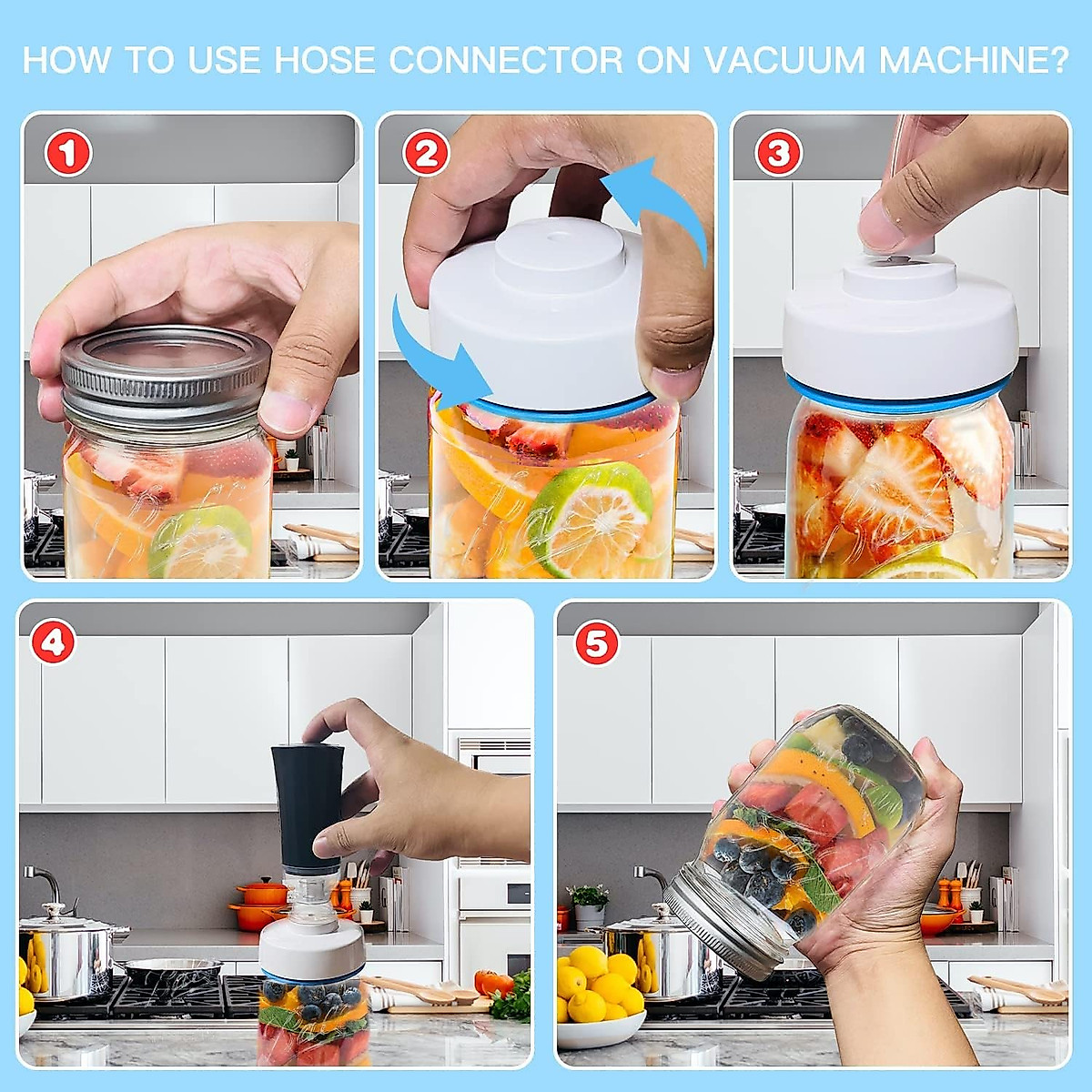 HOW TO USE HOSE CONNECTOR ON VACUUM MACHINE?

1

2

3

4

5