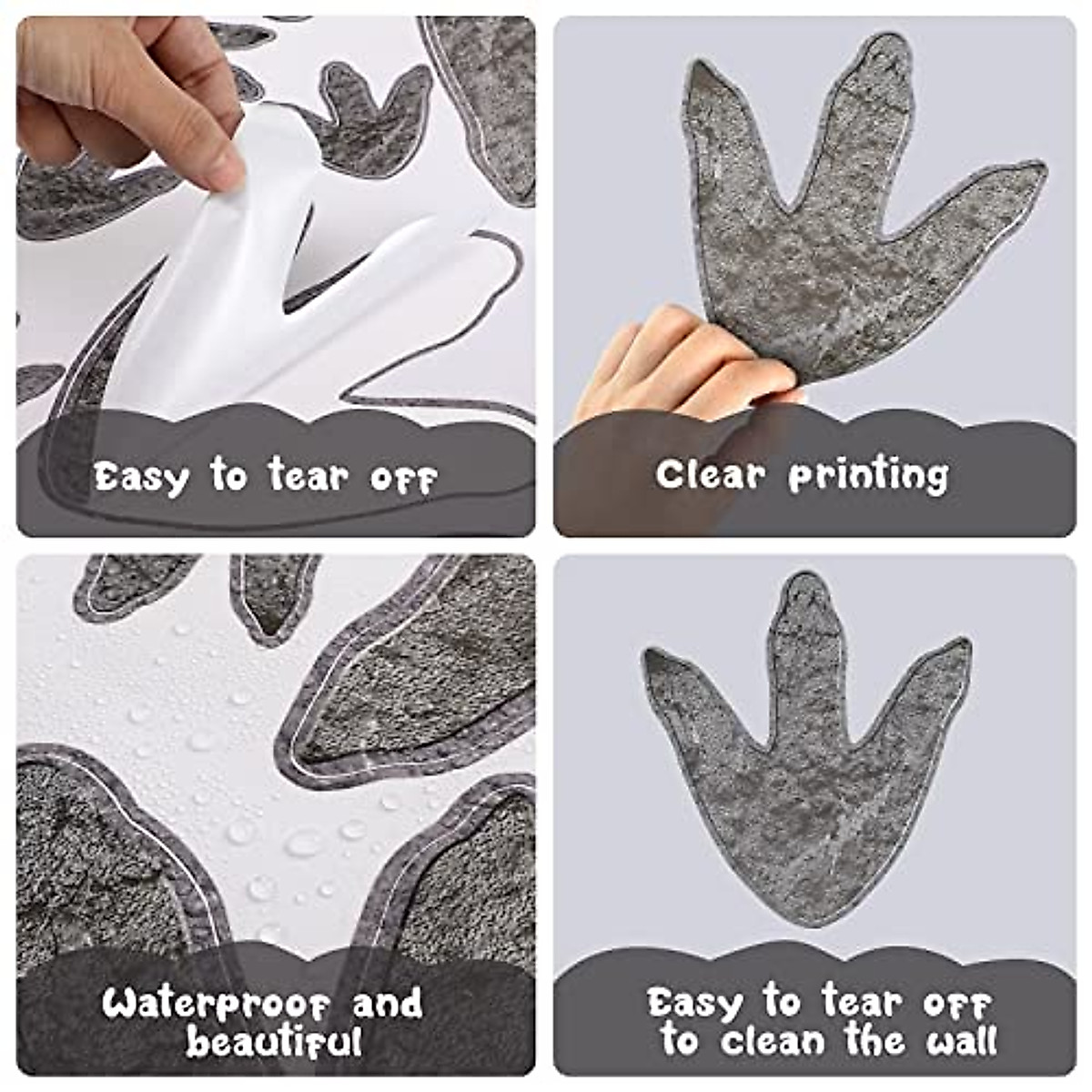 Easy to tear off

Clear printing

Waterproof and beautiful

Easy to tear off to clean the wall