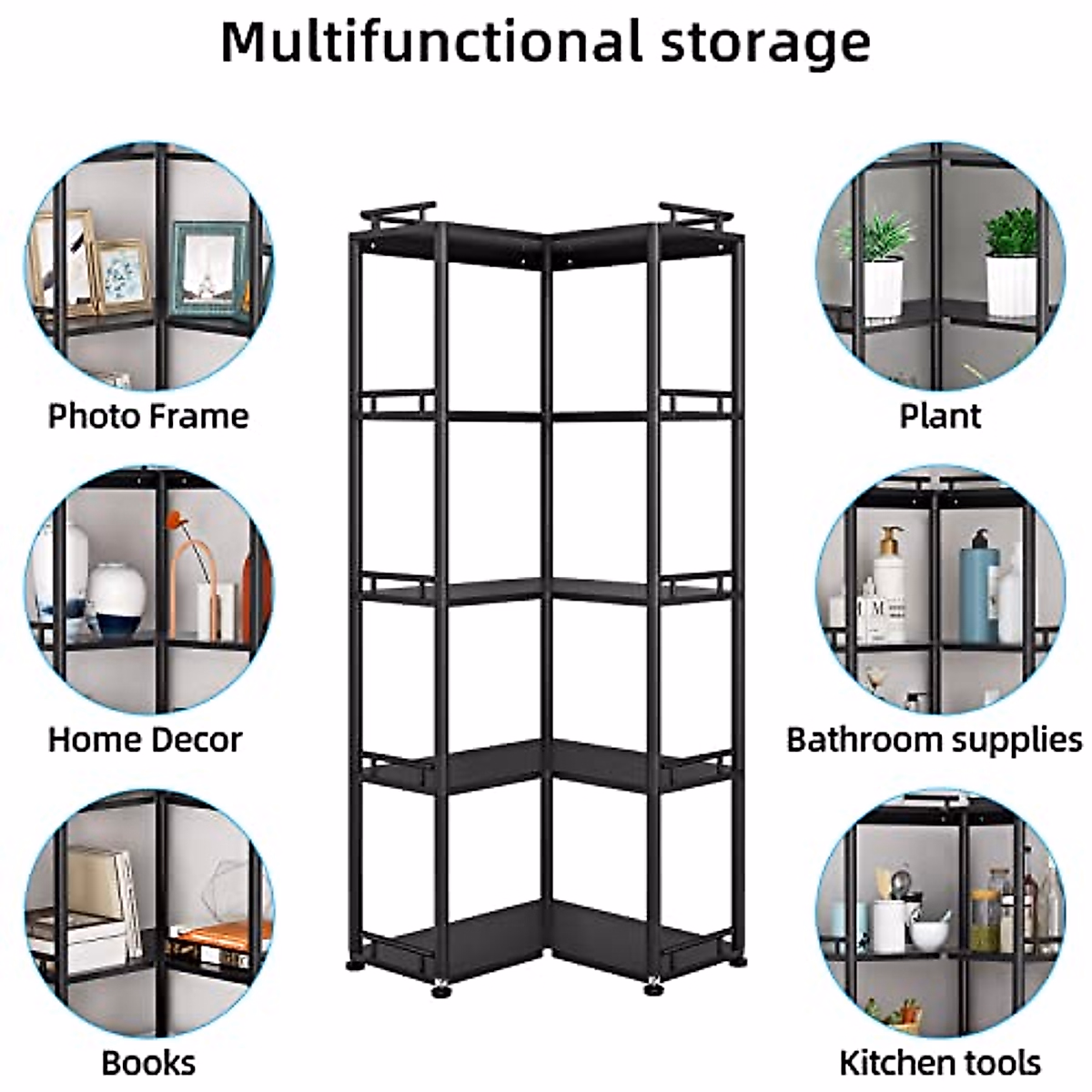 Multifunctional storage

Photo Frame

Home Decor

Books

Plant

Bathroom supplies

Kitchen tools