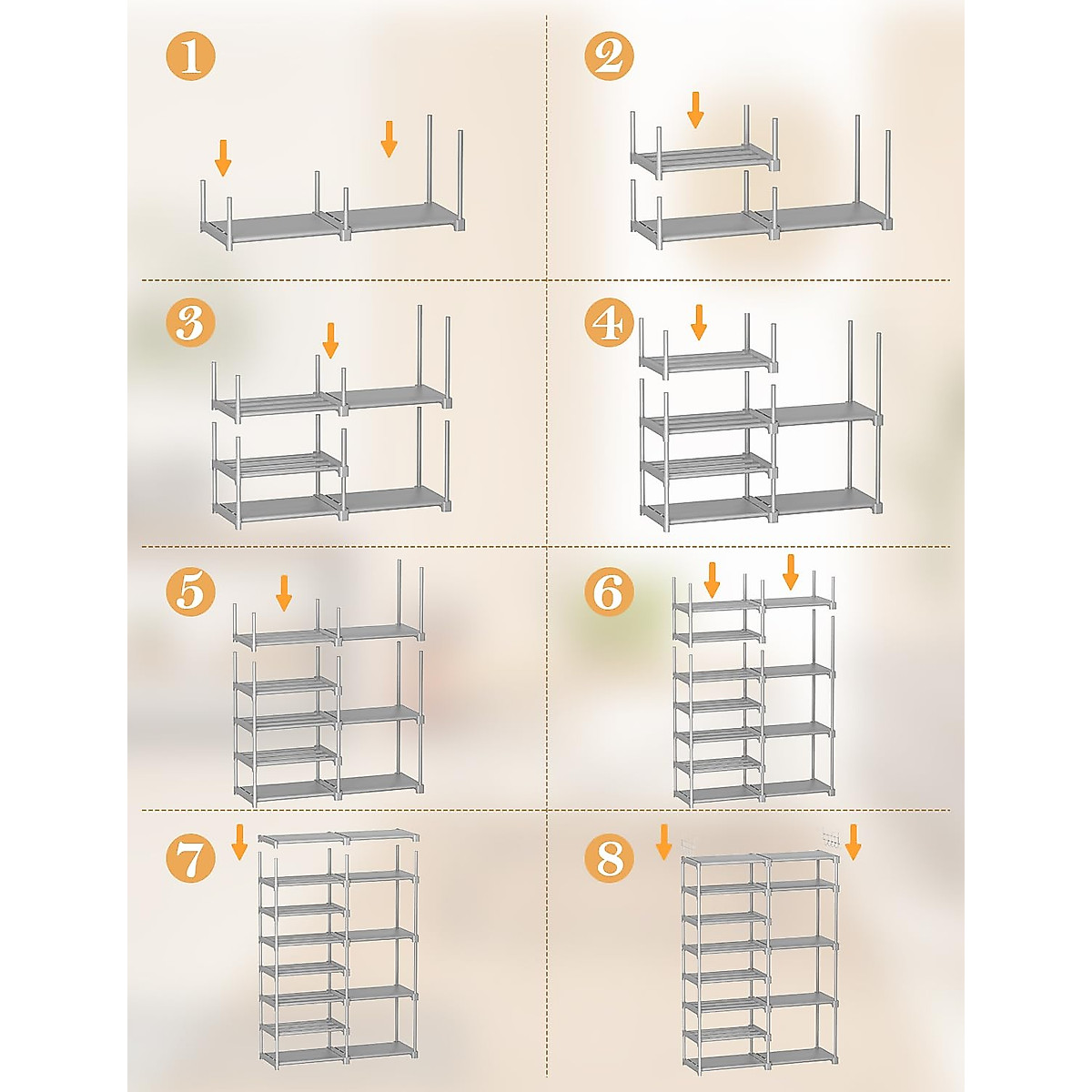 1

2

3

4

5

6

7

8