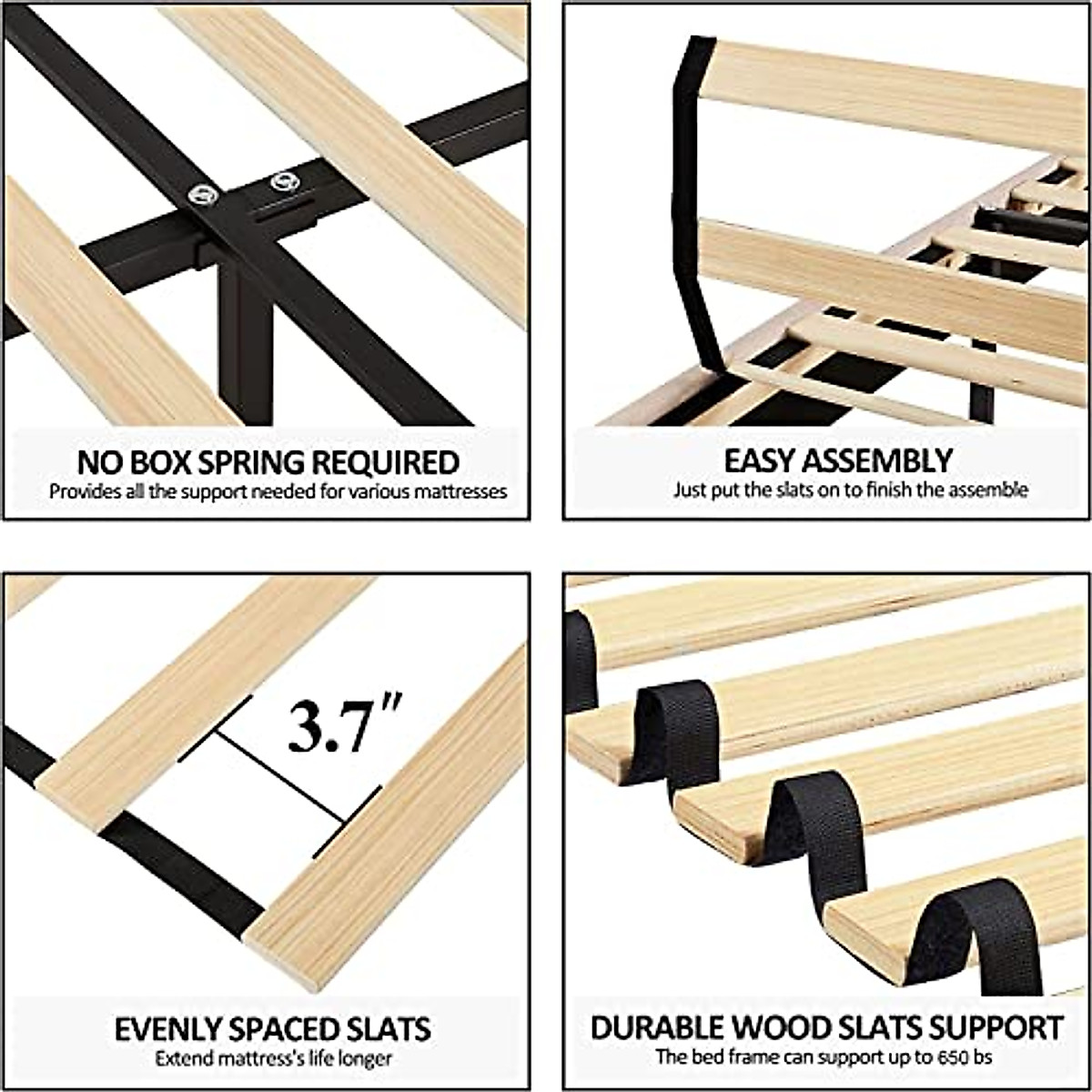 NO BOX SPRING REQUIRED
Provides all the support needed for various mattresses

EASY ASSEMBLY
Just put the slats on to finish the assemble

3.7"

EVENLY SPACED SLATS
Extend mattress's life longer

DURABLE WOOD SLATS SUPPORT
The bed frame can support up to 650 bs