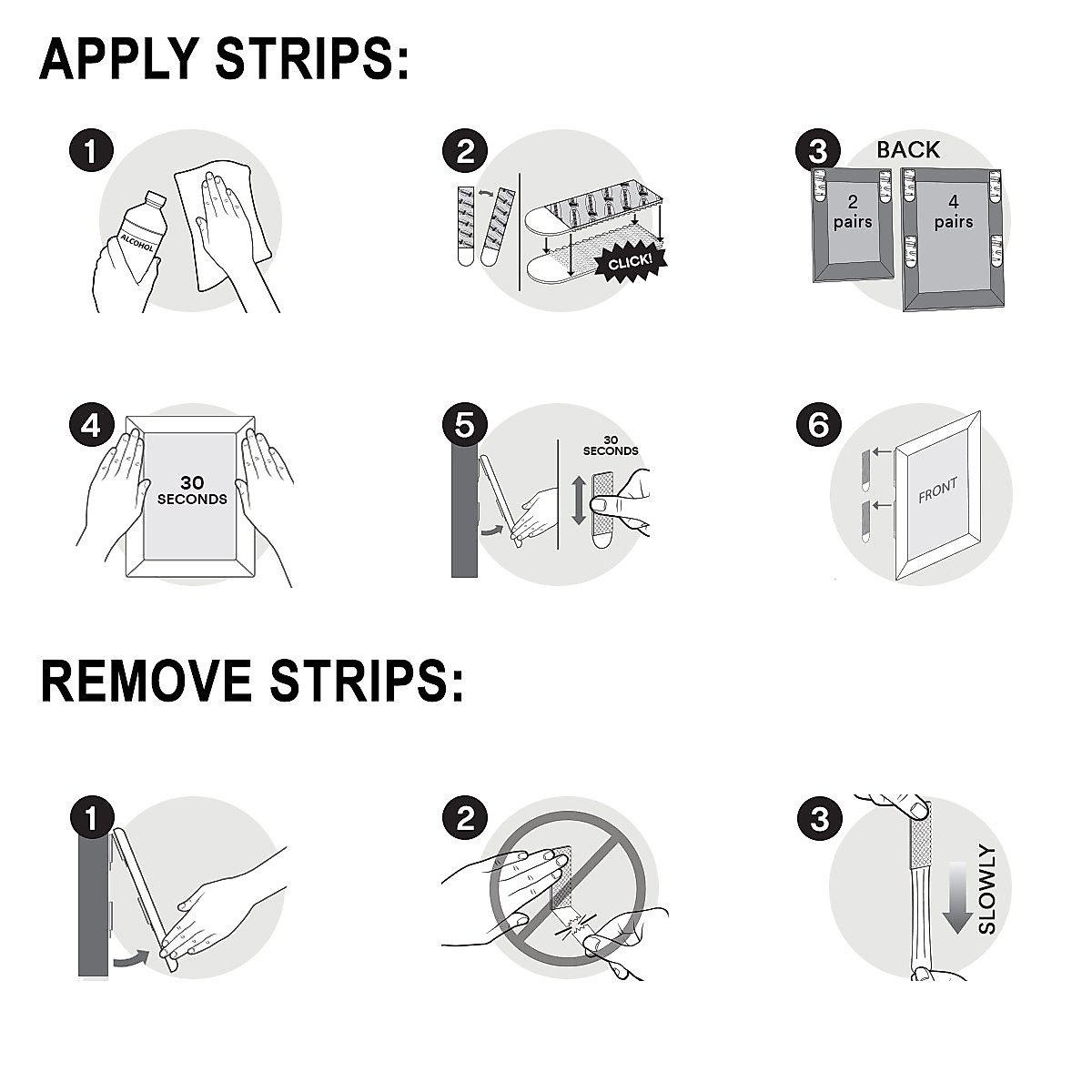 APPLY STRIPS:

1
ALCOHOL

2
CLICK!

3
BACK
2 pairs
4 pairs

4
30 SECONDS

5
30 SECONDS

6
FRONT

REMOVE STRIPS:

1

2

3
SLOWLY