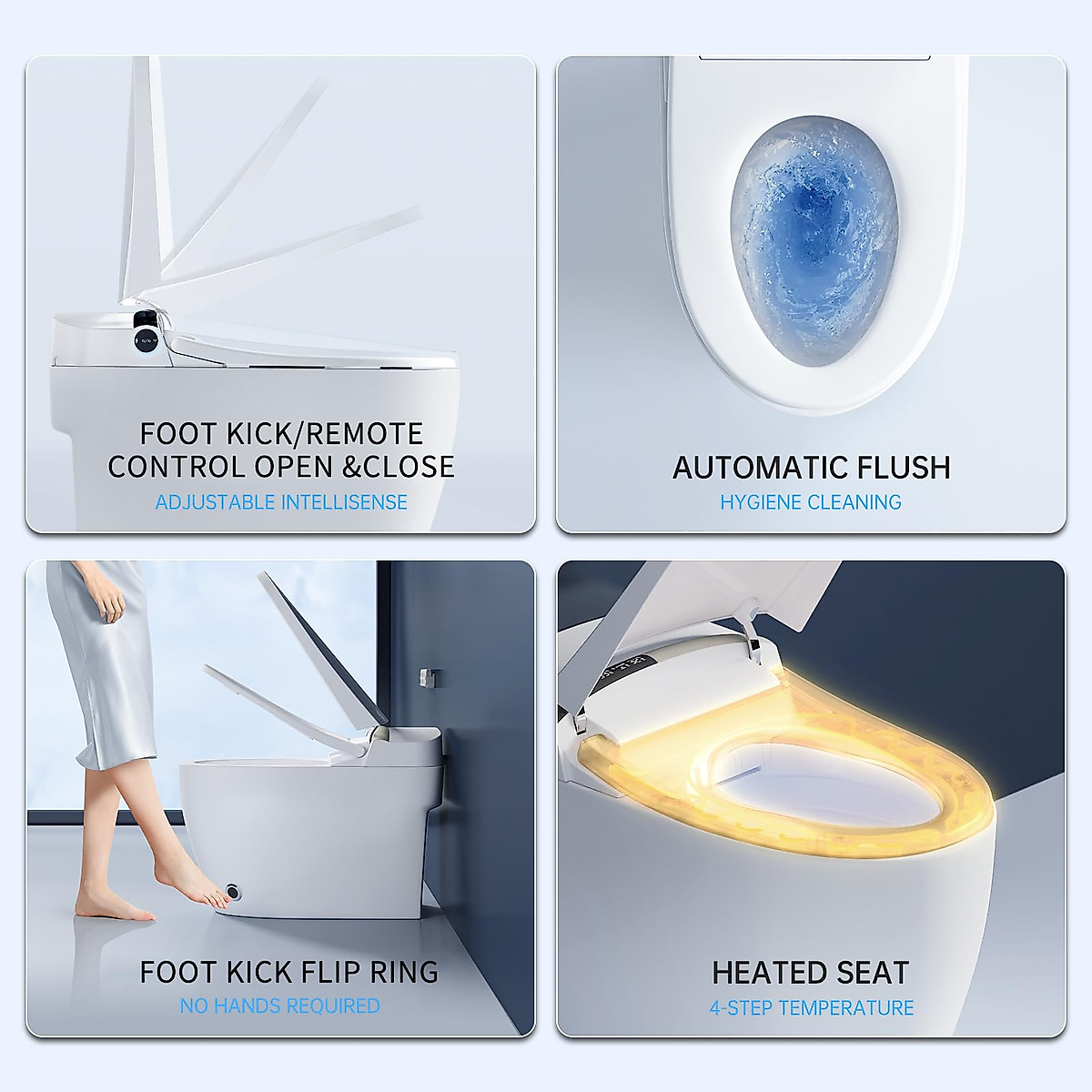 FOOT KICK/REMOTE CONTROL OPEN &CLOSE
ADJUSTABLE INTELLISENSE

AUTOMATIC FLUSH
HYGIENE CLEANING

FOOT KICK FLIP RING
NO HANDS REQUIRED

HEATED SEAT
4-STEP TEMPERATURE