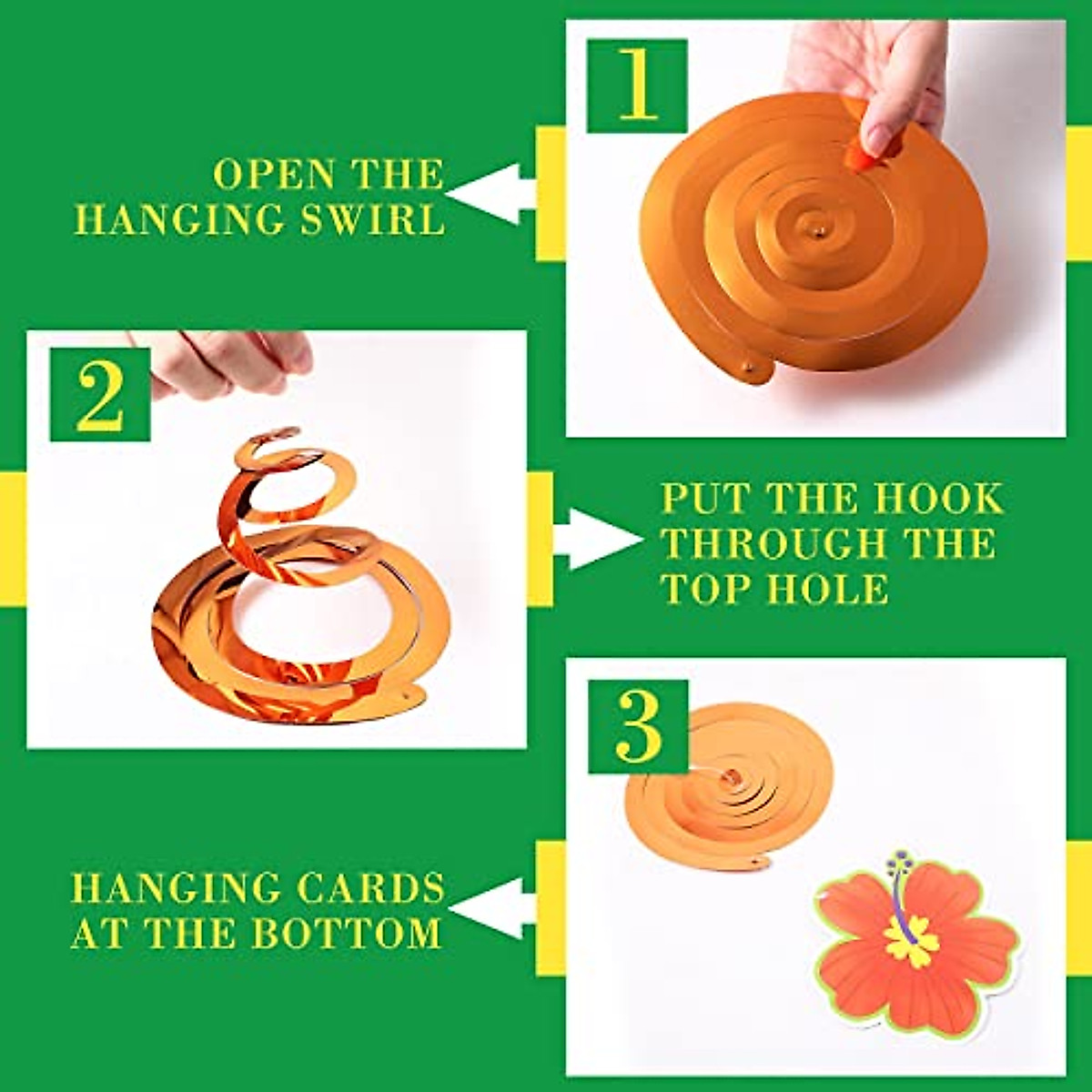 1

OPEN THE HANGING SWIRL

2

PUT THE HOOK THROUGH THE TOP HOLE

3

HANGING CARDS AT THE BOTTOM