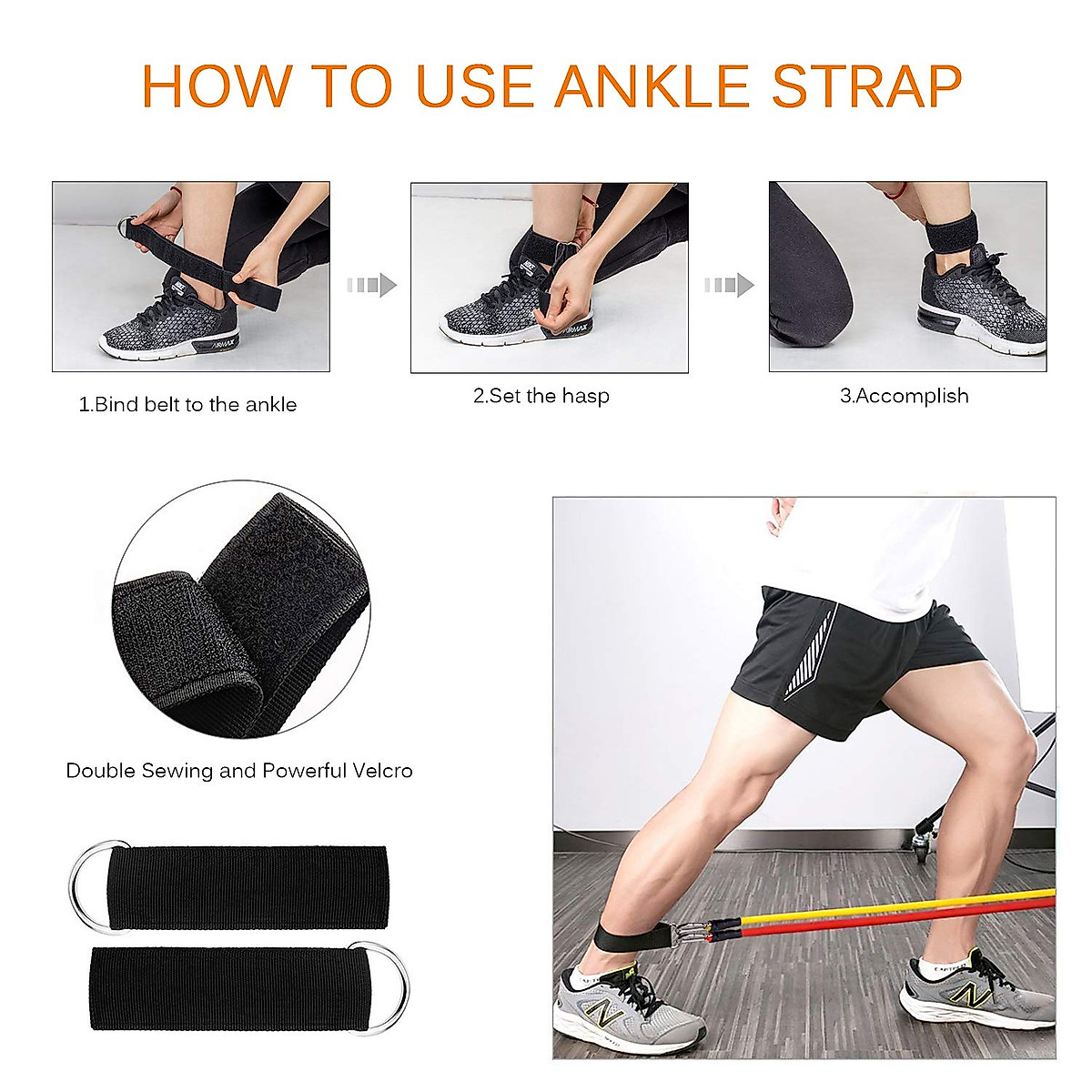 HOW TO USE ANKLE STRAP

AIRMAX

1.Bind belt to the ankle

AIRMAX

2.Set the hasp

3.Accomplish

Double Sewing and Powerful Velcro