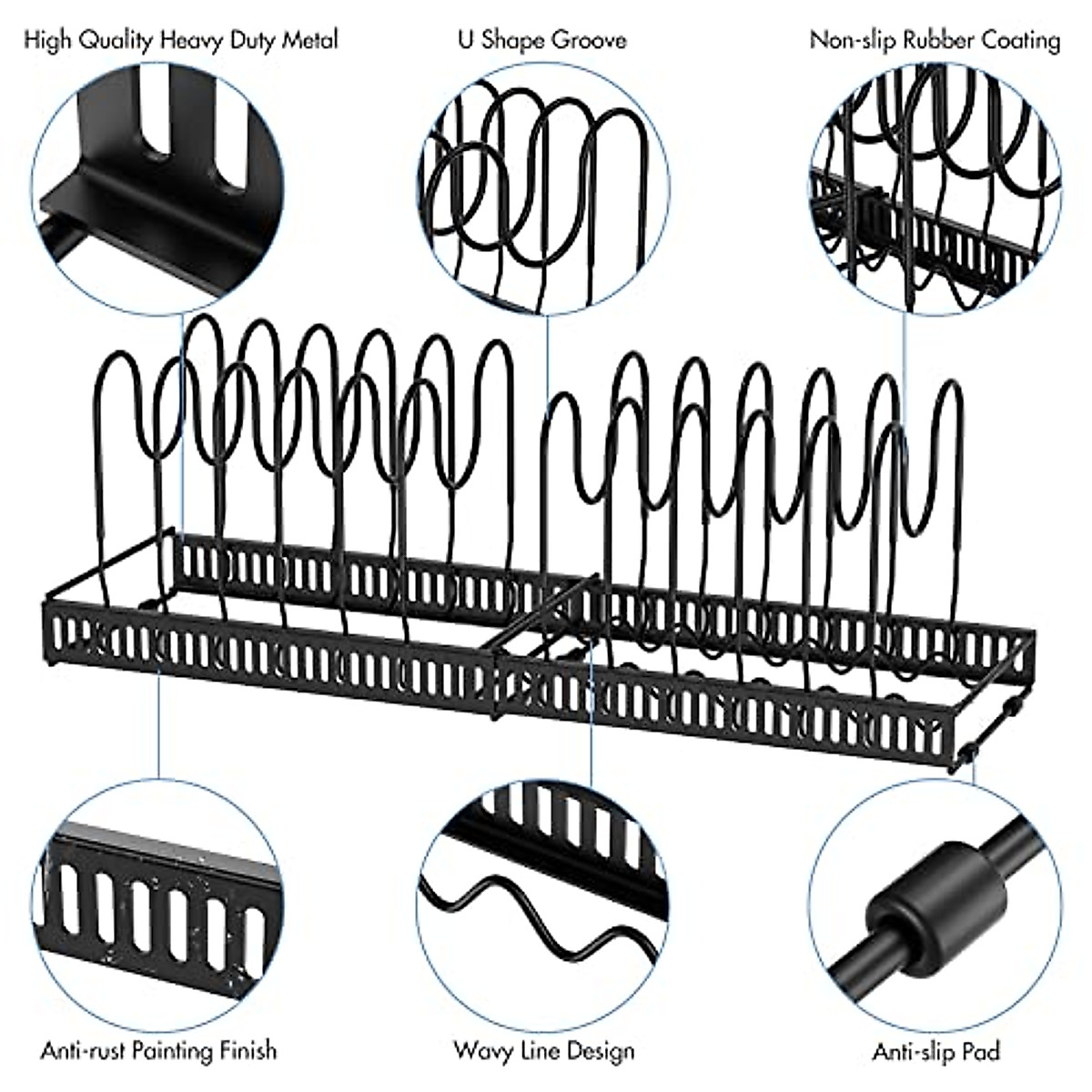 High Quality Heavy Duty Metal

U Shape Groove

Non-slip Rubber Coating

Anti-rust Painting Finish

Wavy Line Design

Anti-slip Pad