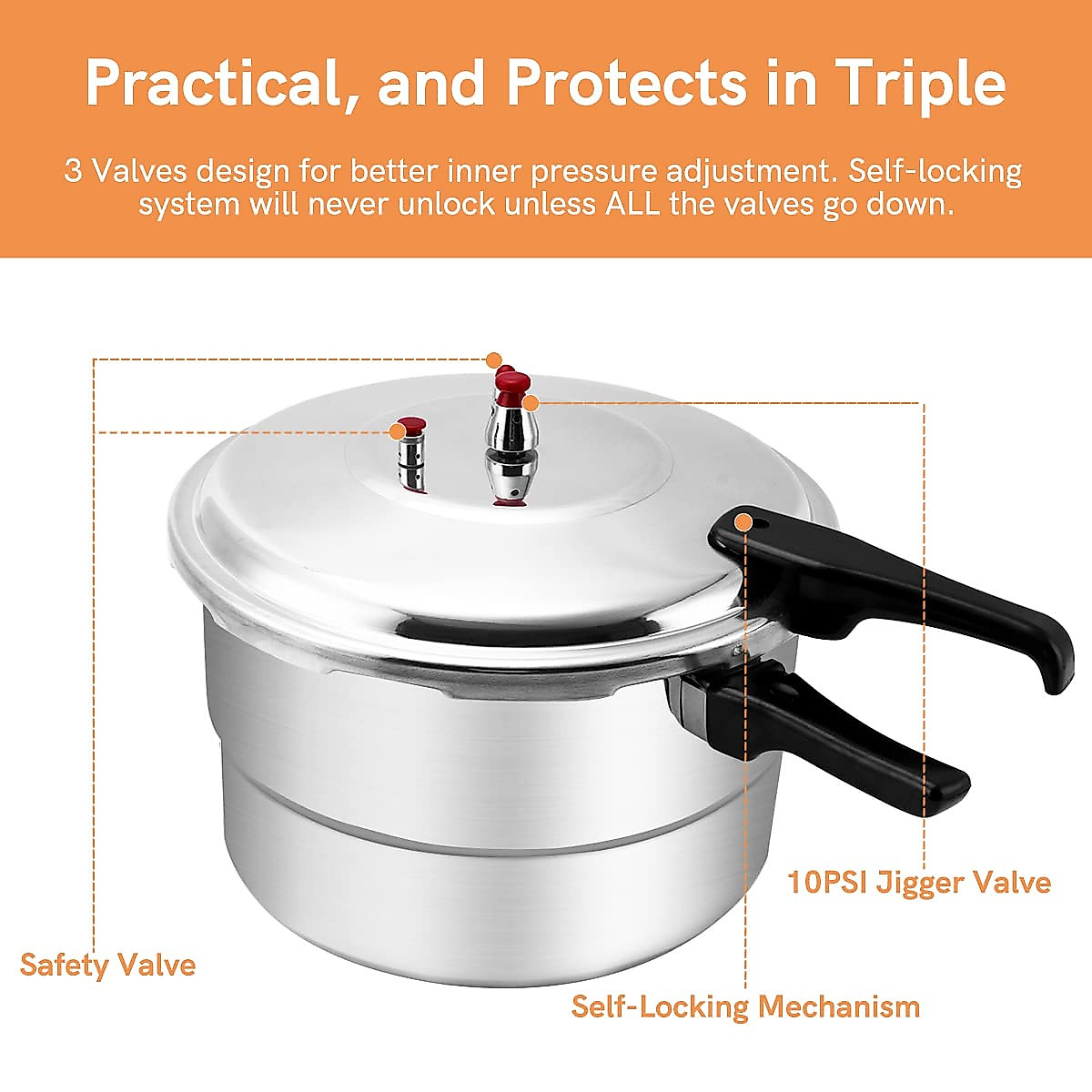 Practical, and Protects in Triple

3 Valves design for better inner pressure adjustment. Self-locking system will never unlock unless ALL the valves go down.

10PSI Jigger Valve

Safety Valve

Self-Locking Mechanism