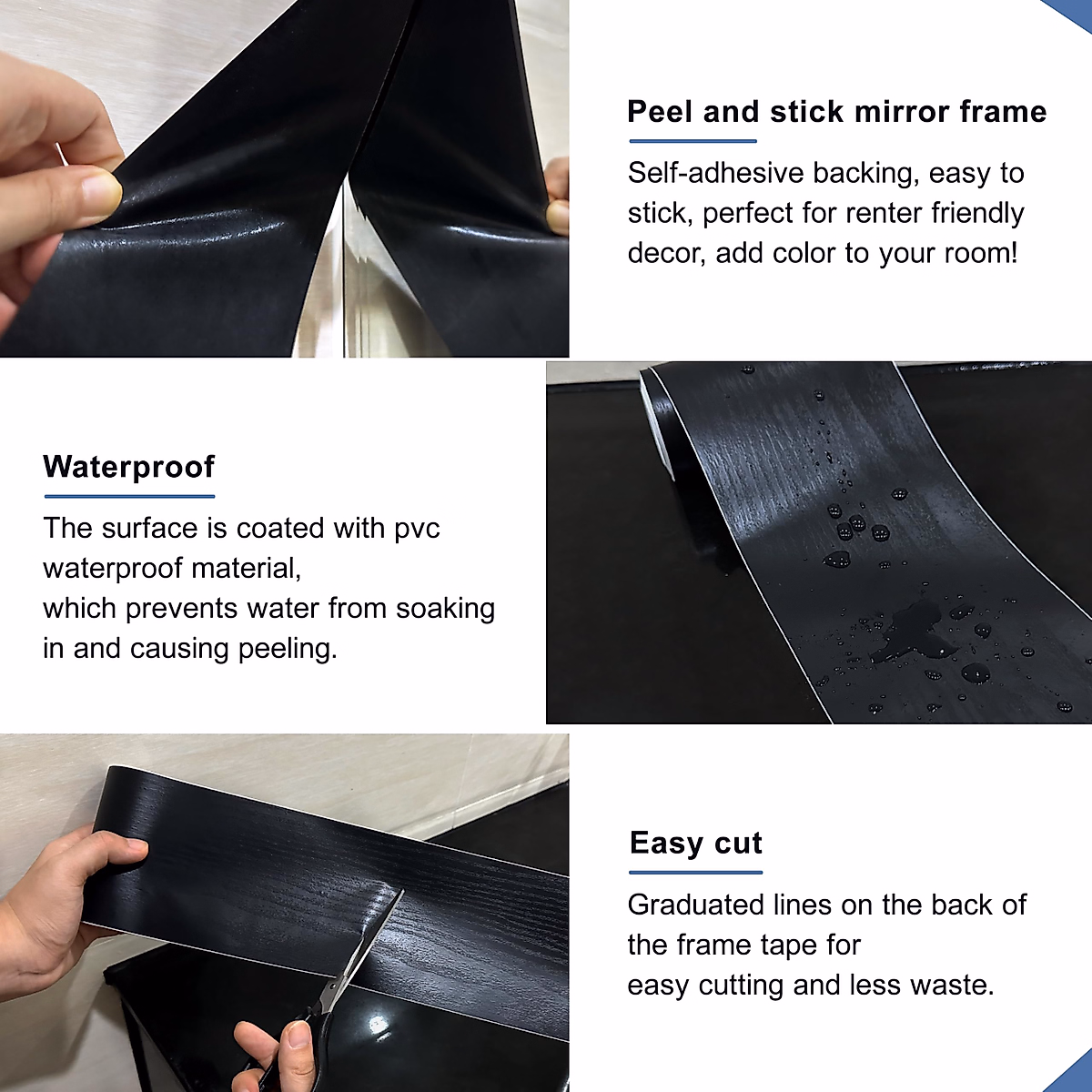 Peel and stick mirror frame

Self-adhesive backing, easy to stick, perfect for renter friendly decor, add color to your room!

Waterproof

The surface is coated with pvc waterproof material,
which prevents water from soaking in and causing peeling.

Easy cut

Graduated lines on the back of the frame tape for
easy cutting and less waste.