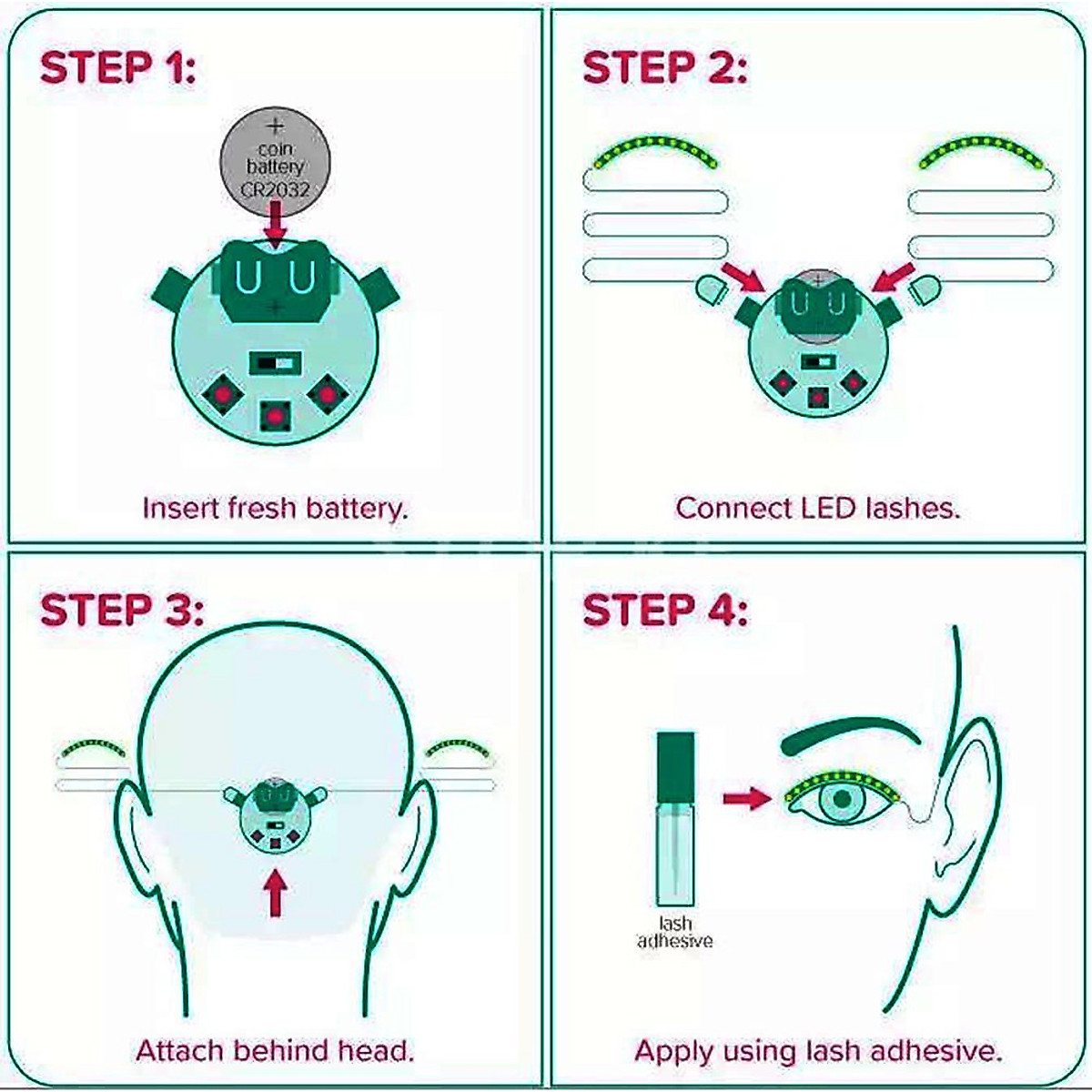 STEP 1:

+
coin
battery
CR2032

+

Insert fresh battery.

STEP 2:

+

Connect LED lashes.

STEP 3:

Attach behind head.

STEP 4:

lash
adhesive

Apply using lash adhesive.