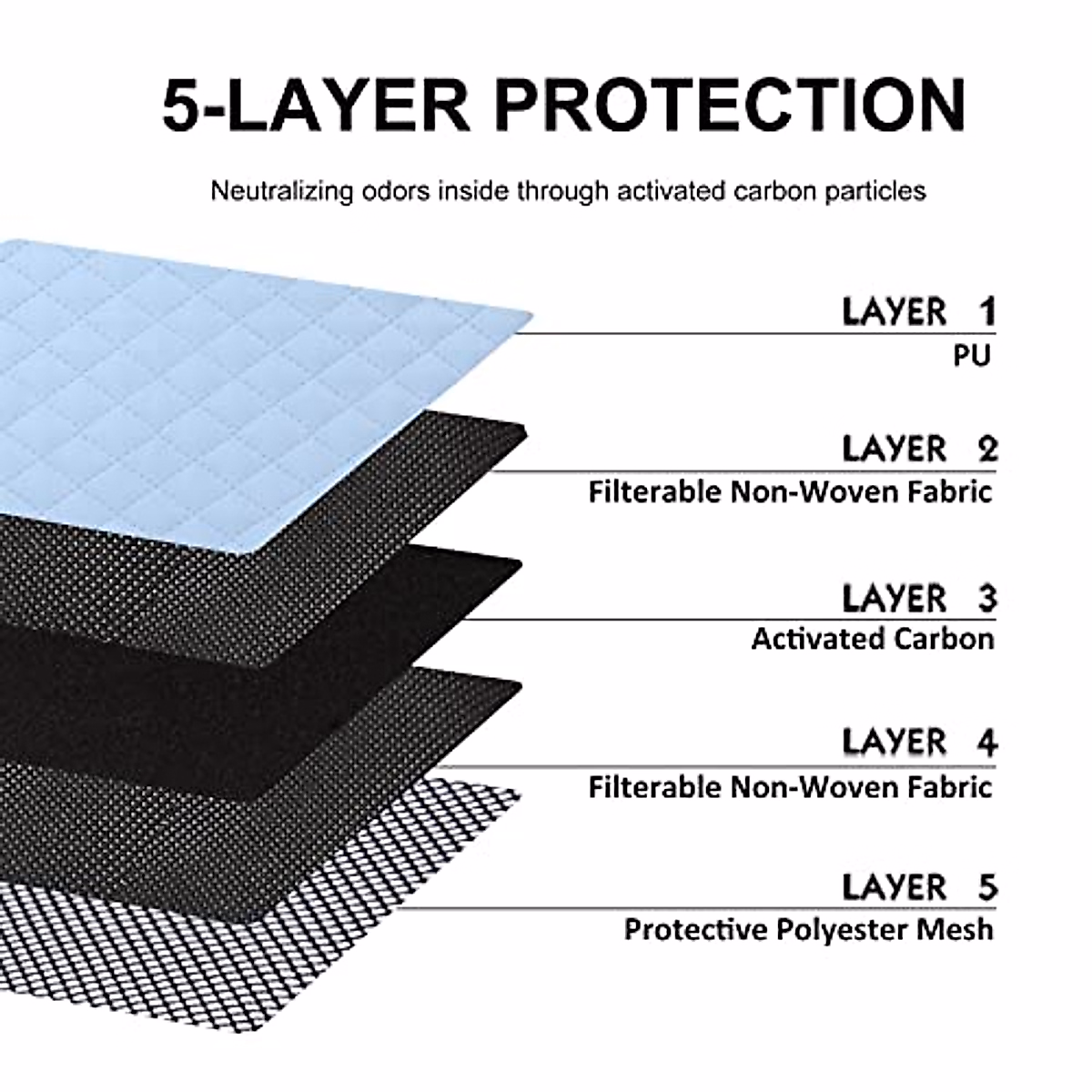 5-LAYER PROTECTION

Neutralizing odors inside through activated carbon particles

LAYER 1
PU

LAYER 2
Filterable Non-Woven Fabric

LAYER 3
Activated Carbon

LAYER 4
Filterable Non-Woven Fabric

LAYER 5
Protective Polyester Mesh