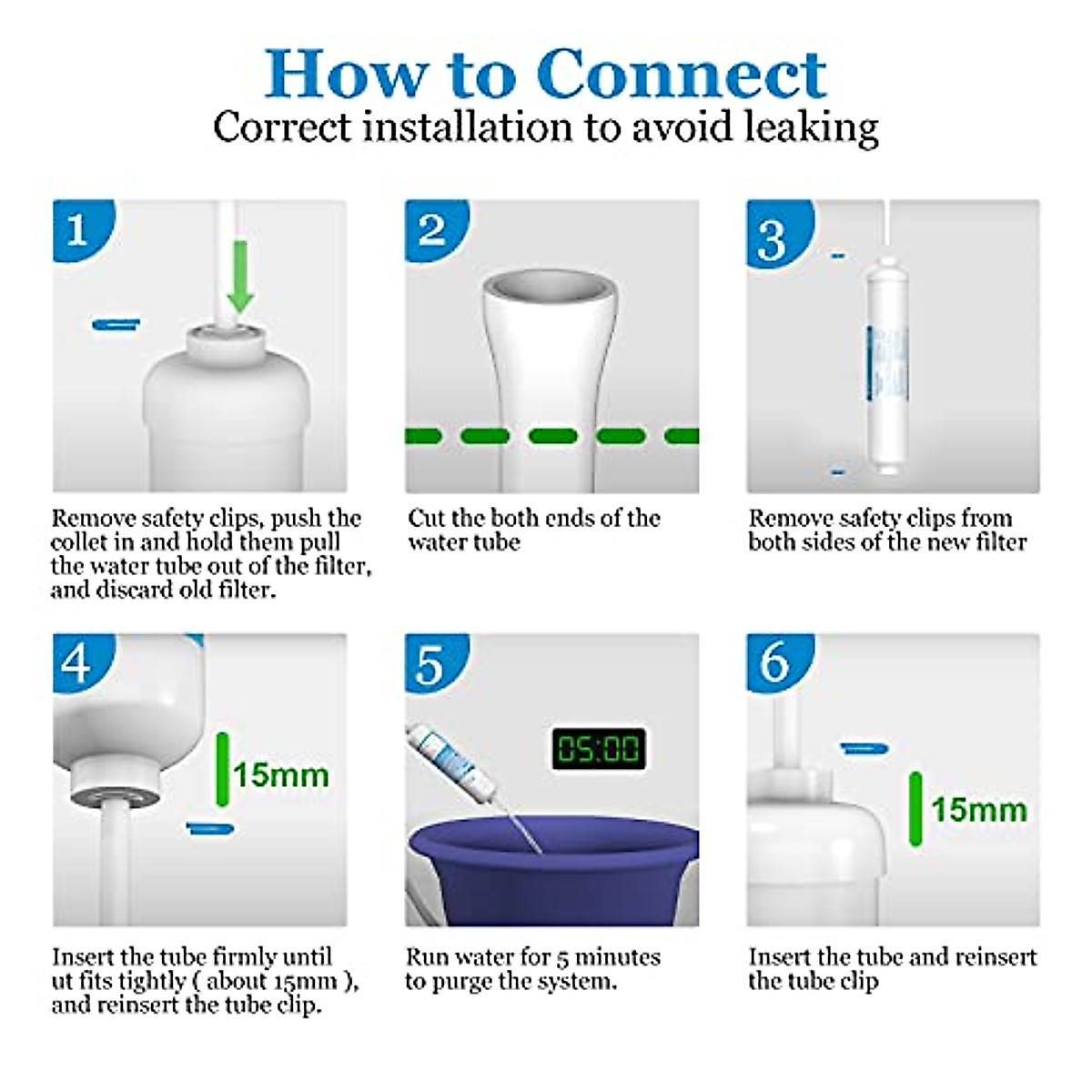 How to Connect
Correct installation to avoid leaking

1

Remove safety clips, push the collet in and hold them pull the water tube out of the filter, and discard old filter.

2

Cut the both ends of the water tube

3

Remove safety clips from both sides of the new filter

4

15mm

Insert the tube firmly until ut fits tightly ( about 15mm ), and reinsert the tube clip.

5

05:00

Run water for 5 minutes to purge the system.

6

15mm

Insert the tube and reinsert the tube clip