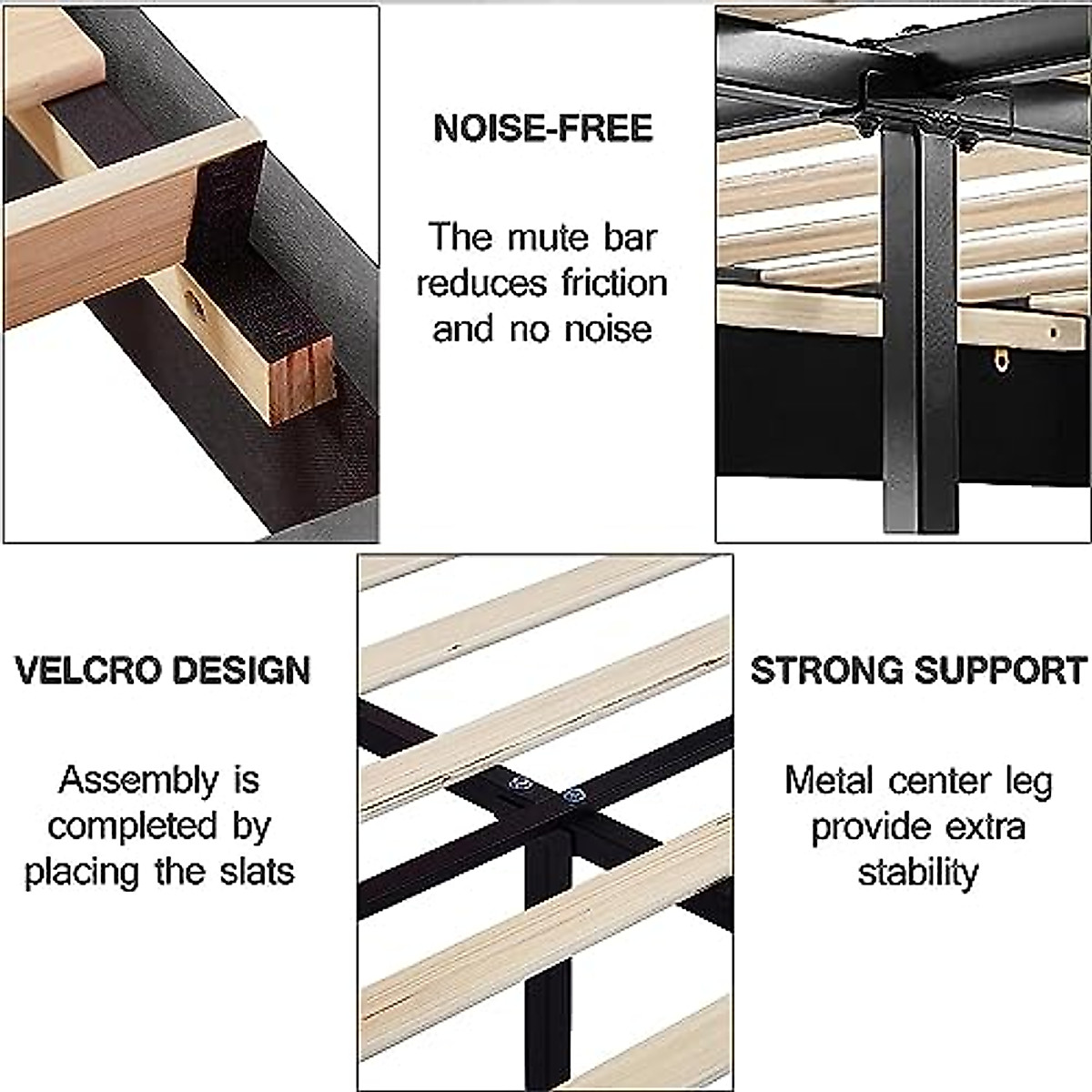 NOISE-FREE

The mute bar reduces friction and no noise

VELCRO DESIGN

Assembly is completed by placing the slats

STRONG SUPPORT

Metal center leg provide extra stability