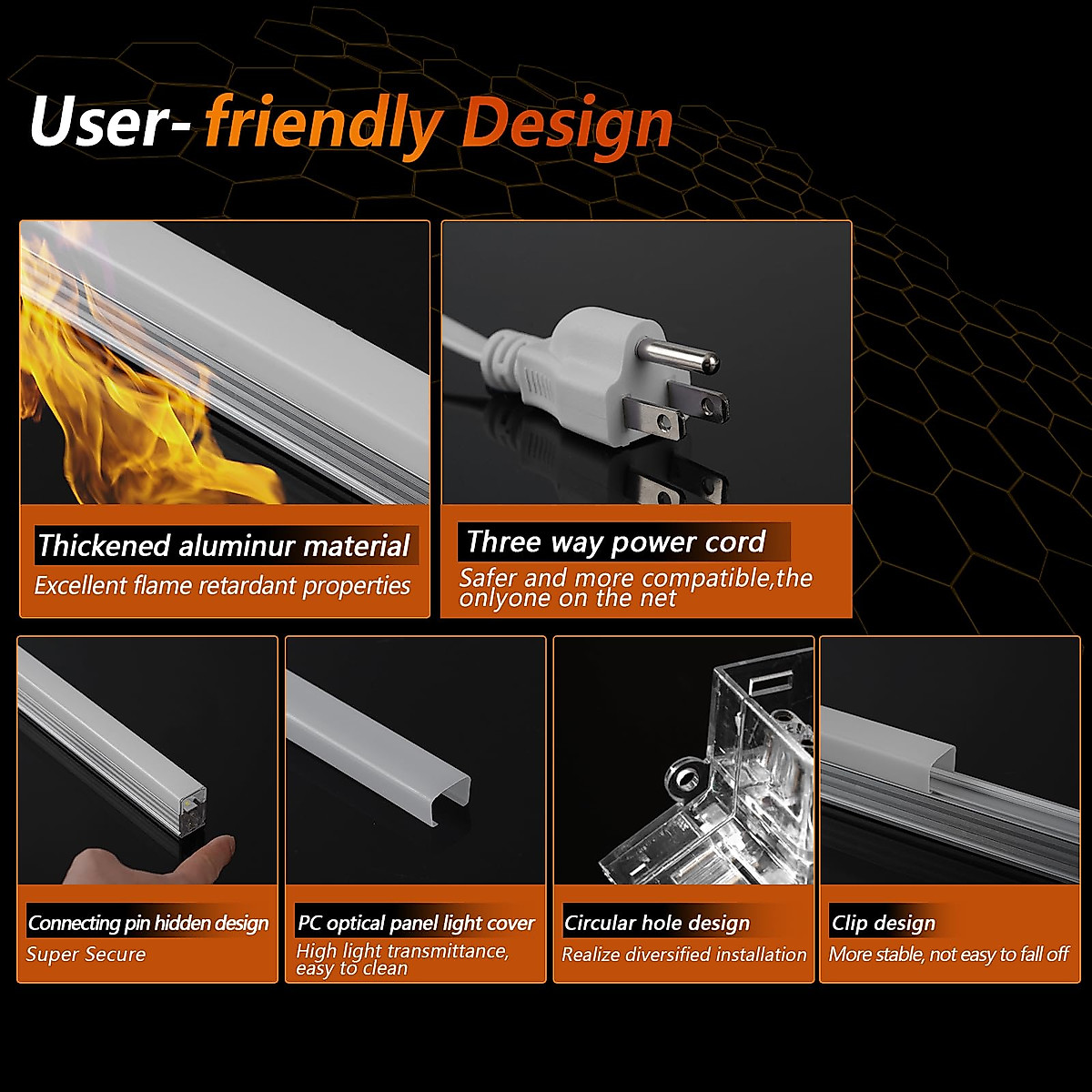 User- friendly Design

Thickened aluminur material
Excellent flame retardant properties

Three way power cord
Safer and more compatible,the onlyone on the net

Connecting pin hidden design
Super Secure

PC optical panel light cover
High light transmittance, easy to clean

Circular hole design
Realize diversified installation

Clip design
More stable, not easy to fall off