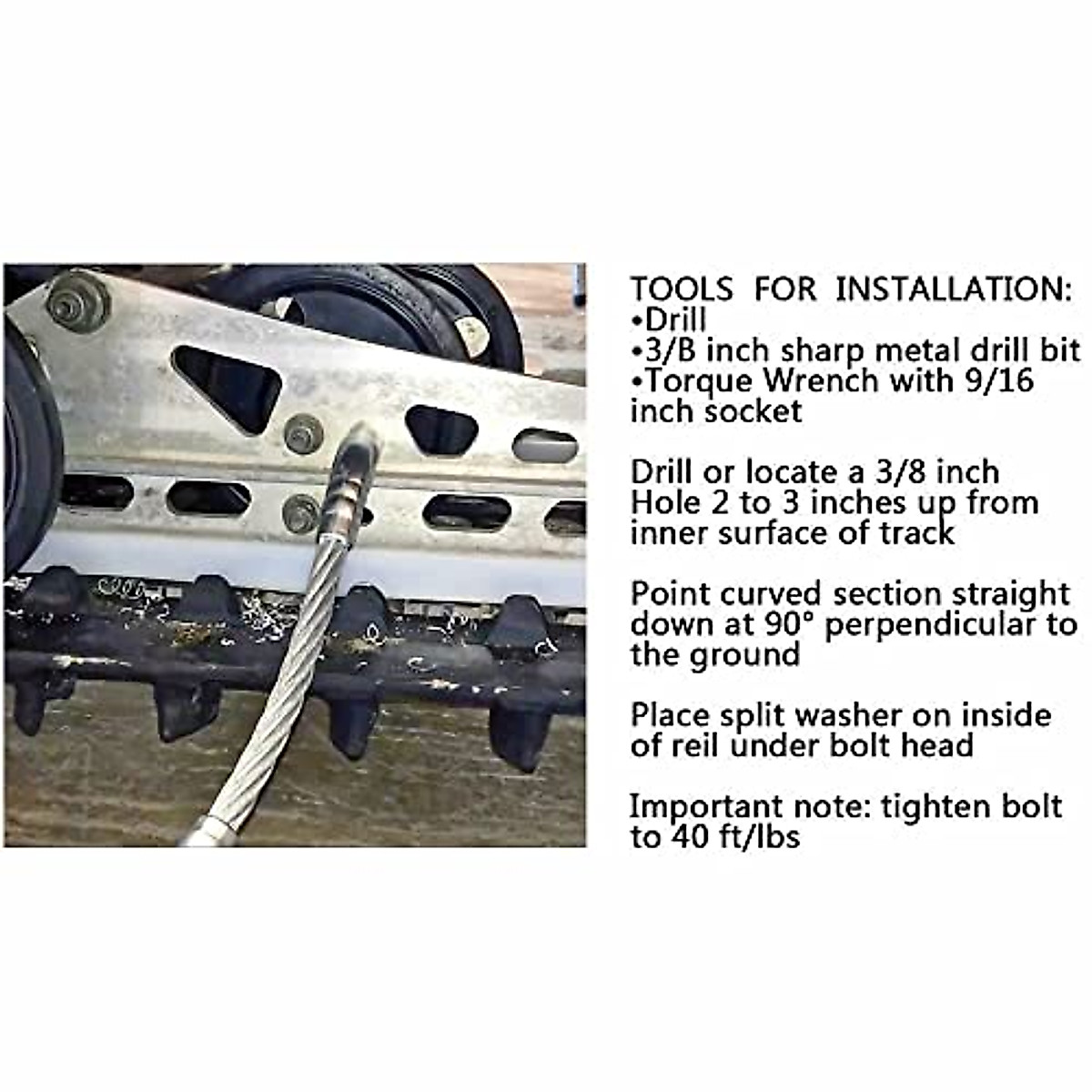 TOOLS FOR INSTALLATION:
•Drill
•3/B inch sharp metal drill bit
•Torque Wrench with 9/16 inch socket

Drill or locate a 3/8 inch Hole 2 to 3 inches up from inner surface of track

Point curved section straight down at 90° perpendicular to the ground

Place split washer on inside of reil under bolt head

Important note: tighten bolt to 40 ft/lbs