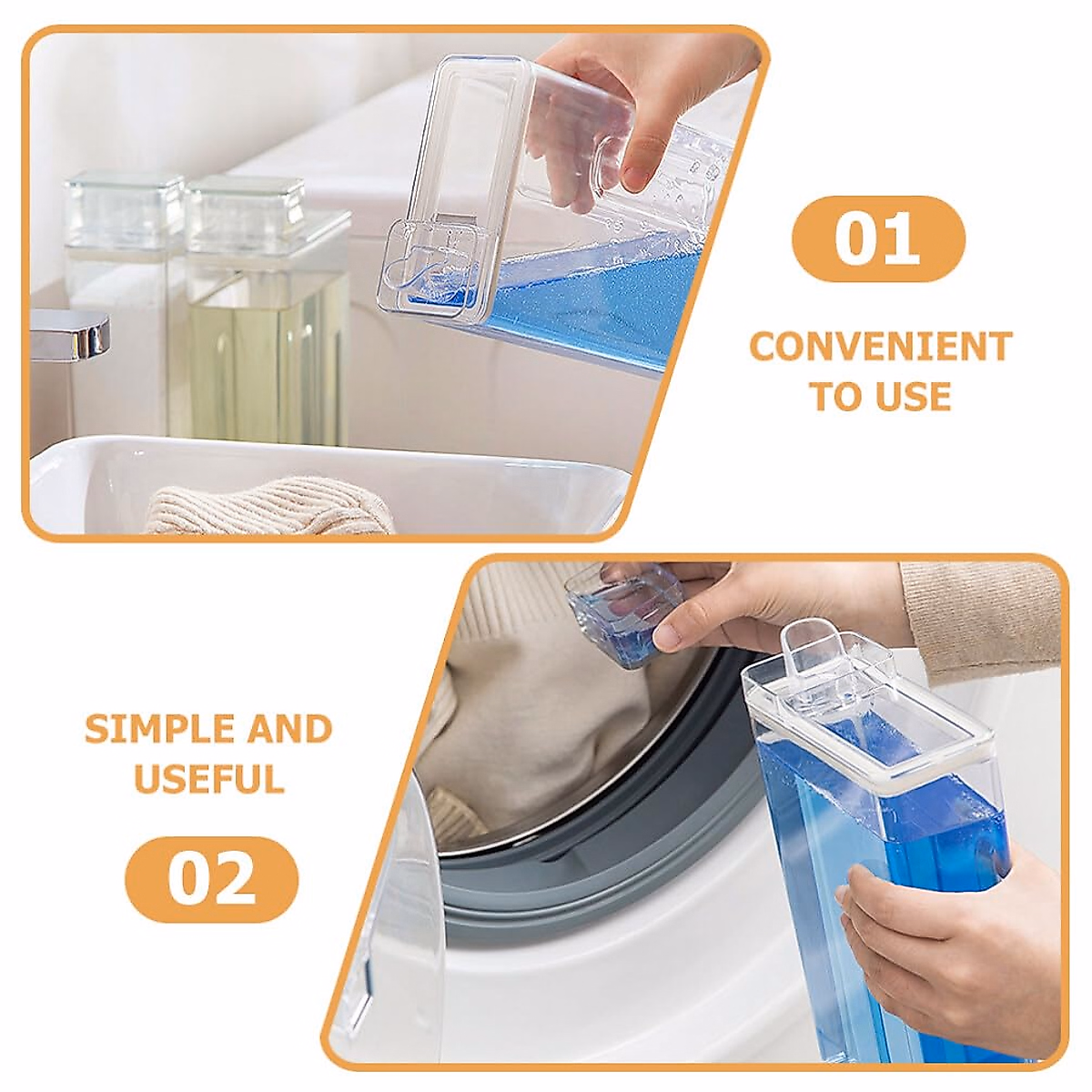 01

CONVENIENT TO USE

SIMPLE AND USEFUL

02